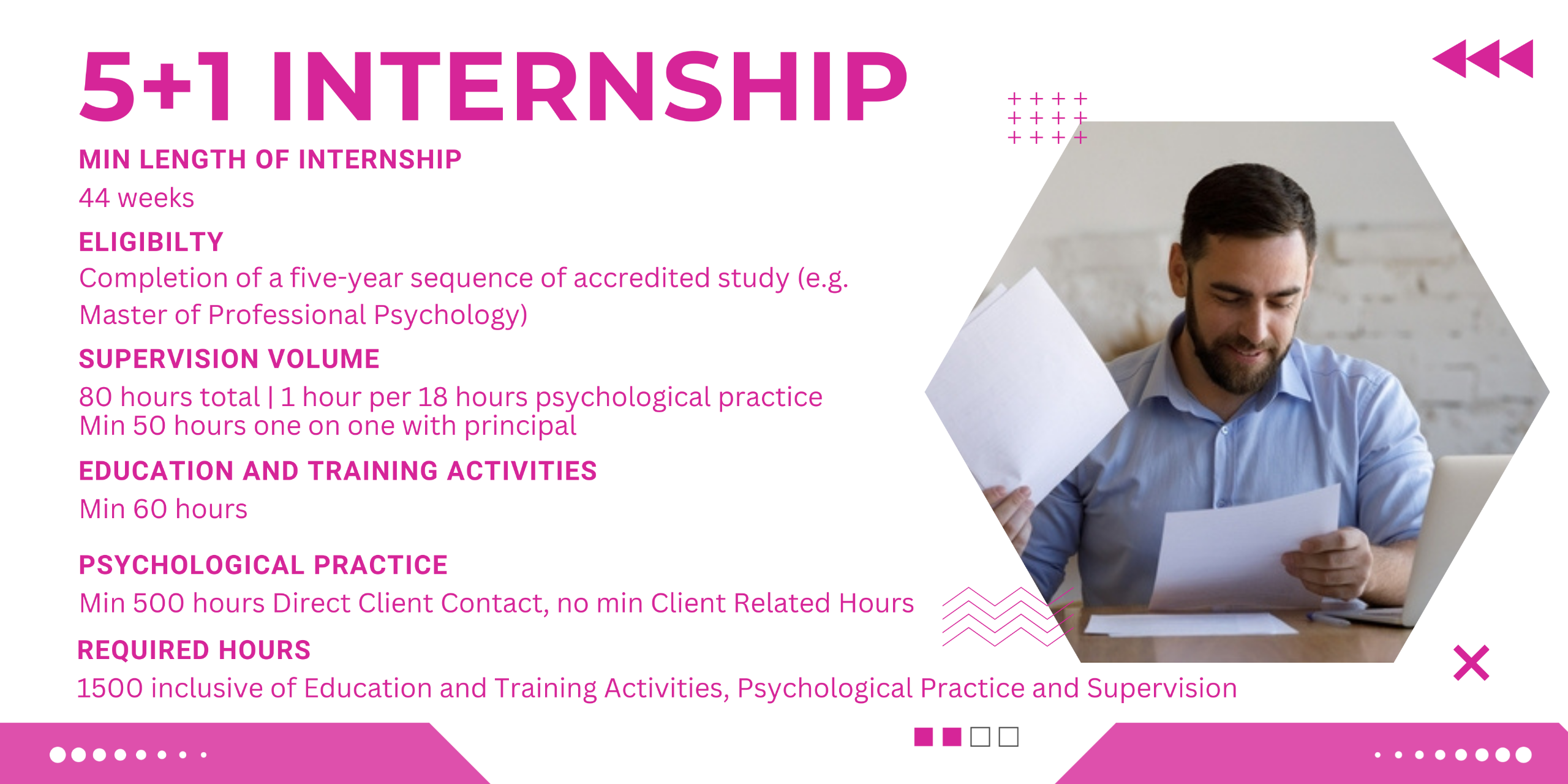 5+1 INTERNSHIP

MIN LENGTH OF INTERNSHIP

44 weeks

ELIGIBILTY

Completion of a five-year sequence of accredited study (e.g. Master of Professional Psychology)

SUPERVISION VOLUME

80 hours total | 1 hour per 18 hours psychological practice
Min 50 hours one on one with principal

EDUCATION AND TRAINING ACTIVITIES

Min 60 hours

PSYCHOLOGICAL PRACTICE

Min 500 hours Direct Client Contact, no min Client Related Hours

REQUIRED HOURS

1500 inclusive of Education and Training Activities, Psychological Practice and Supervision