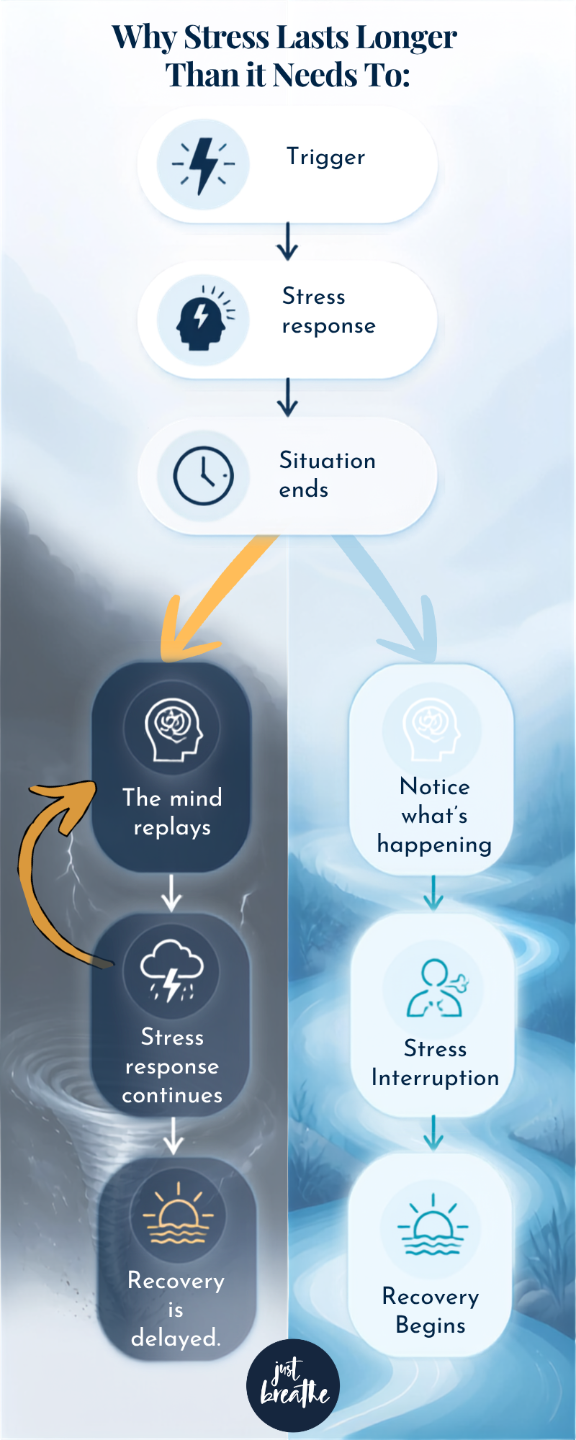 Why Stress Lasts Longer Than it Needs To:

Trigger

Stress response

Situation ends

The mind replays

Stress response continues

Recovery is delayed.

Notice what's happening

Stress Interruption

Recovery Begins

just breathe