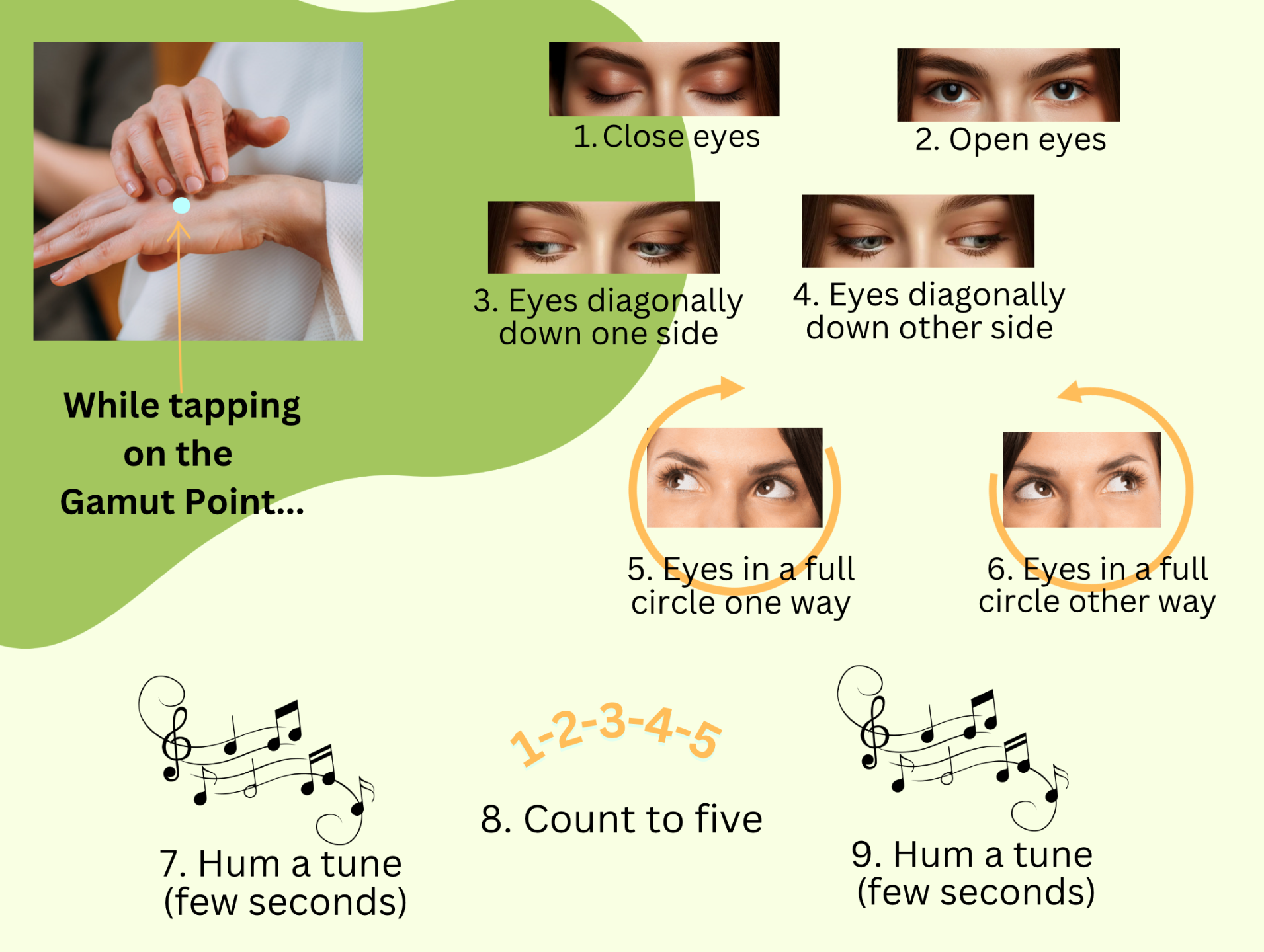 While tapping on the Gamut Point...

1. Close eyes

2. Open eyes

3. Eyes diagonally down one side

4. Eyes diagonally down other side

5. Eyes in a full circle one way

6. Eyes in a full circle other way

7. Hum a tune (few seconds)

1-2-3-4-5

8. Count to five

9. Hum a tune (few seconds)