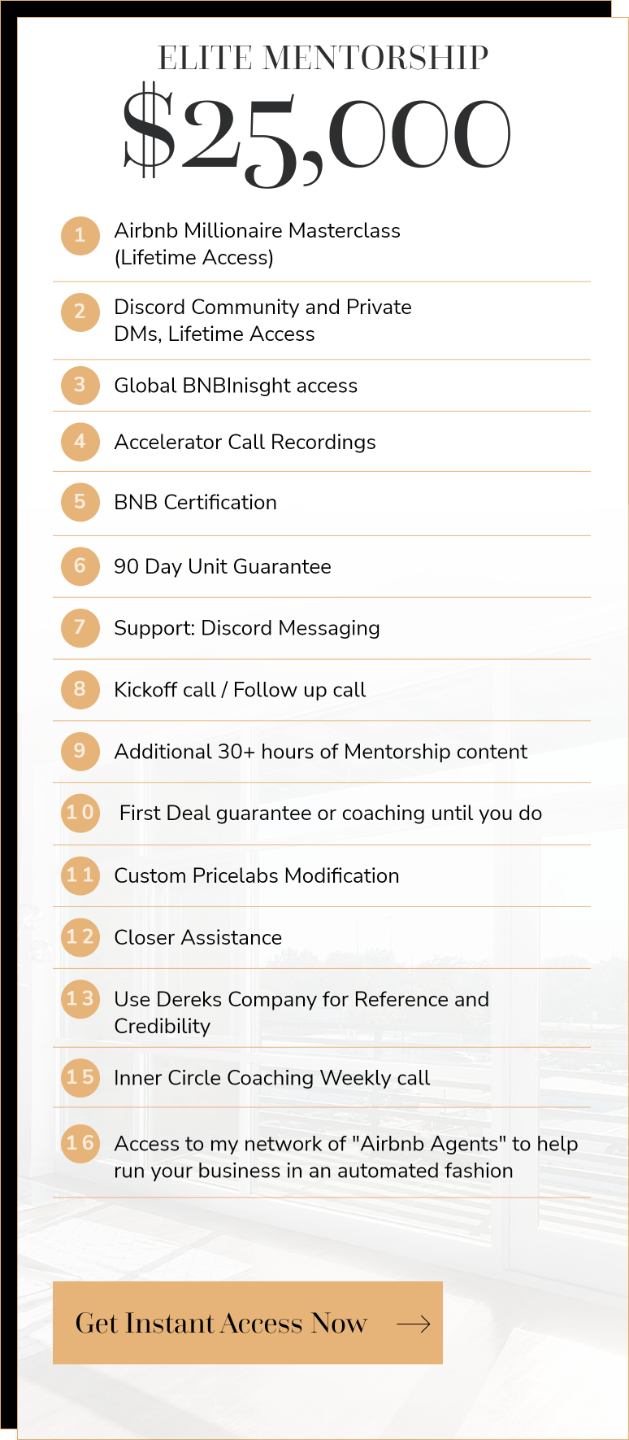 ELITE MENTORSHIP

$25,000

1 Airbnb Millionaire Masterclass (Lifetime Access)

2 Discord Community and Private DMs, Lifetime Access

3 Global BNBInisght access

4 Accelerator Call Recordings

5 BNB Certification

6 90 Day Unit Guarantee

7 Support: Discord Messaging

8 Kickoff call / Follow up call

9 Additional 30+ hours of Mentorship content

10 First Deal guarantee or coaching until you do

11 Custom Pricelabs Modification

12 Closer Assistance

13 Use Dereks Company for Reference and Credibility

15 Inner Circle Coaching Weekly call

16 Access to my network of "Airbnb Agents" to help run your business in an automated fashion

Get Instant Access Now →