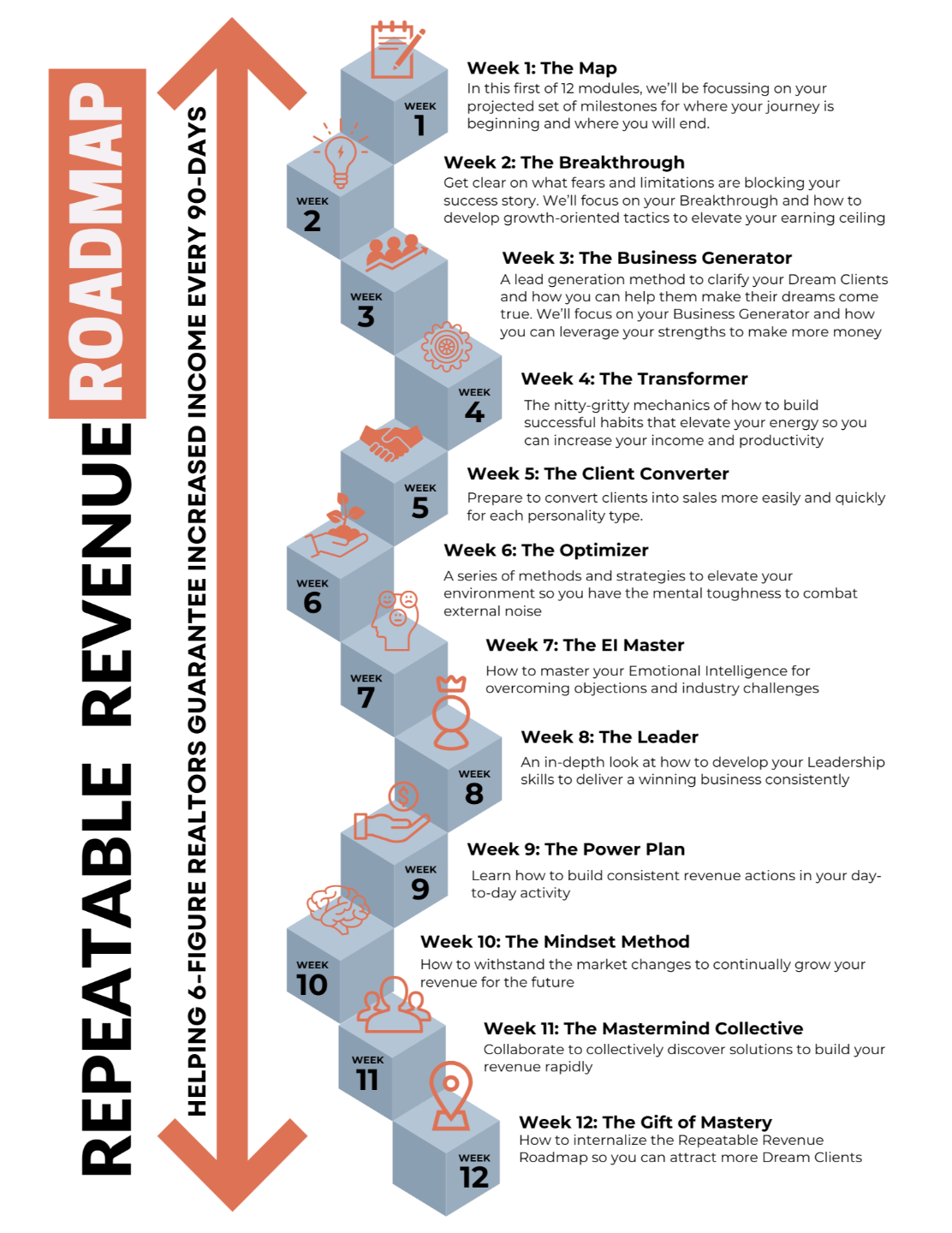 REPEATABLE REVENUE ROADMAP

HELPING 6-FIGURE REALTORS GUARANTEE INCREASED INCOME EVERY 90-DAYS

WEEK 1
Week 1: The Map
In this first of 12 modules, we'll be focussing on your projected set of milestones for where your journey is beginning and where you will end.

WEEK 2
Week 2: The Breakthrough
Get clear on what fears and limitations are blocking your success story. We'll focus on your Breakthrough and how to develop growth-oriented tactics to elevate your earning ceiling

WEEK 3
Week 3: The Business Generator
A lead generation method to clarify your Dream Clients and how you can help them make their dreams come true. We'll focus on your Business Generator and how you can leverage your strengths to make more money

WEEK 4
Week 4: The Transformer
The nitty-gritty mechanics of how to build successful habits that elevate your energy so you can increase your income and productivity

WEEK 5
Week 5: The Client Converter
Prepare to convert clients into sales more easily and quickly for each personality type.

WEEK 6
Week 6: The Optimizer
A series of methods and strategies to elevate your environment so you have the mental toughness to combat external noise

WEEK 7
Week 7: The EI Master
How to master your Emotional Intelligence for overcoming objections and industry challenges

WEEK 8
Week 8: The Leader
An in-depth look at how to develop your Leadership skills to deliver a winning business consistently

WEEK 9
Week 9: The Power Plan
Learn how to build consistent revenue actions in your day-to-day activity

WEEK 10
Week 10: The Mindset Method
How to withstand the market changes to continually grow your revenue for the future

WEEK 11
Week 11: The Mastermind Collective
Collaborate to collectively discover solutions to build your revenue rapidly

WEEK 12
Week 12: The Gift of Mastery
How to internalize the Repeatable Revenue Roadmap so you can attract more Dream Clients