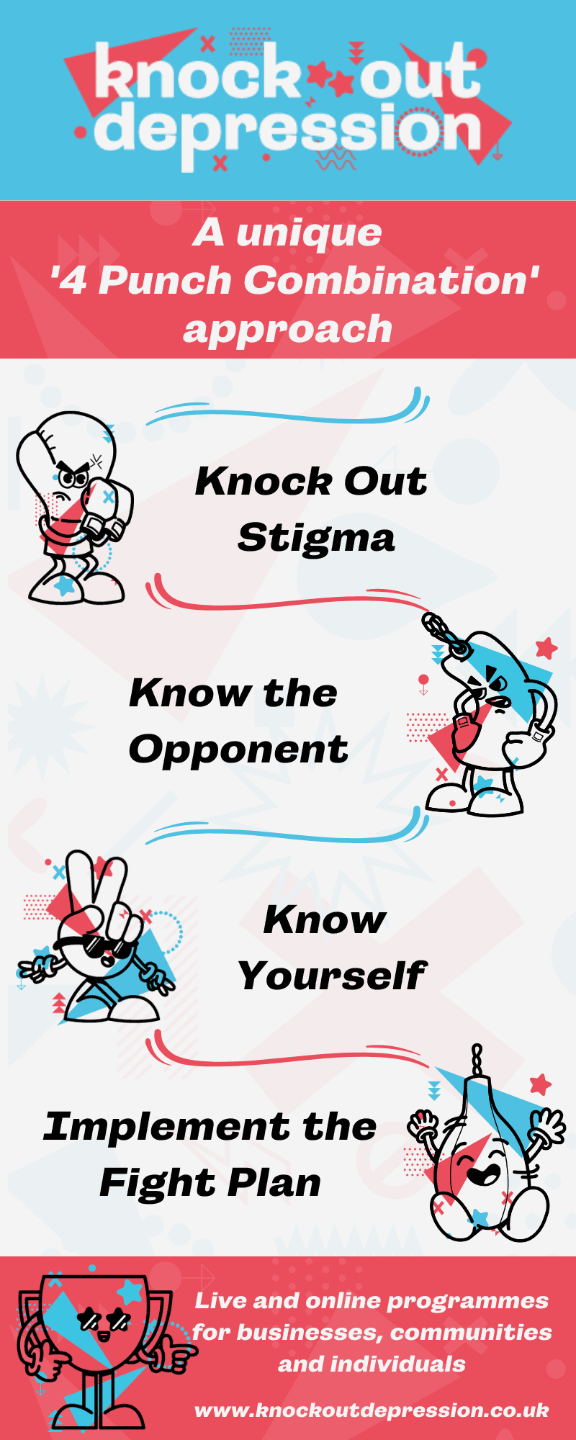 knock out depression

A unique '4 Punch Combination' approach

Knock Out Stigma

Know the Opponent

Know Yourself

Implement the Fight Plan

Live and online programmes for businesses, communities and individuals

www.knockoutdepression.co.uk