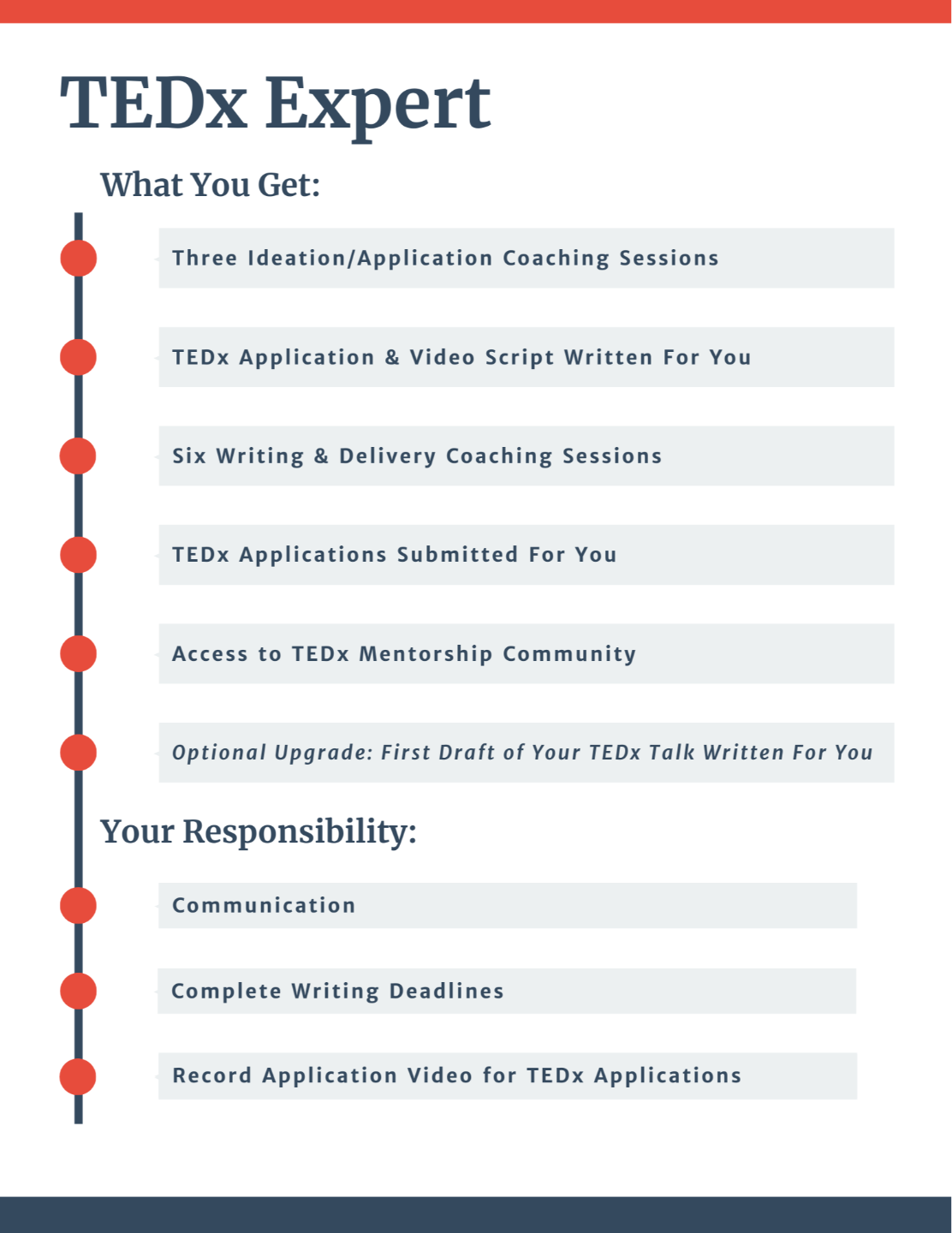 TEDx Expert

What You Get:

Three Ideation/Application Coaching Sessions

TEDx Application & Video Script Written For You

Six Writing & Delivery Coaching Sessions

TEDx Applications Submitted For You

Access to TEDx Mentorship Community

Optional Upgrade: First Draft of Your TEDx Talk Written For You

Your Responsibility:

Communication

Complete Writing Deadlines

Record Application Video for TEDx Applications