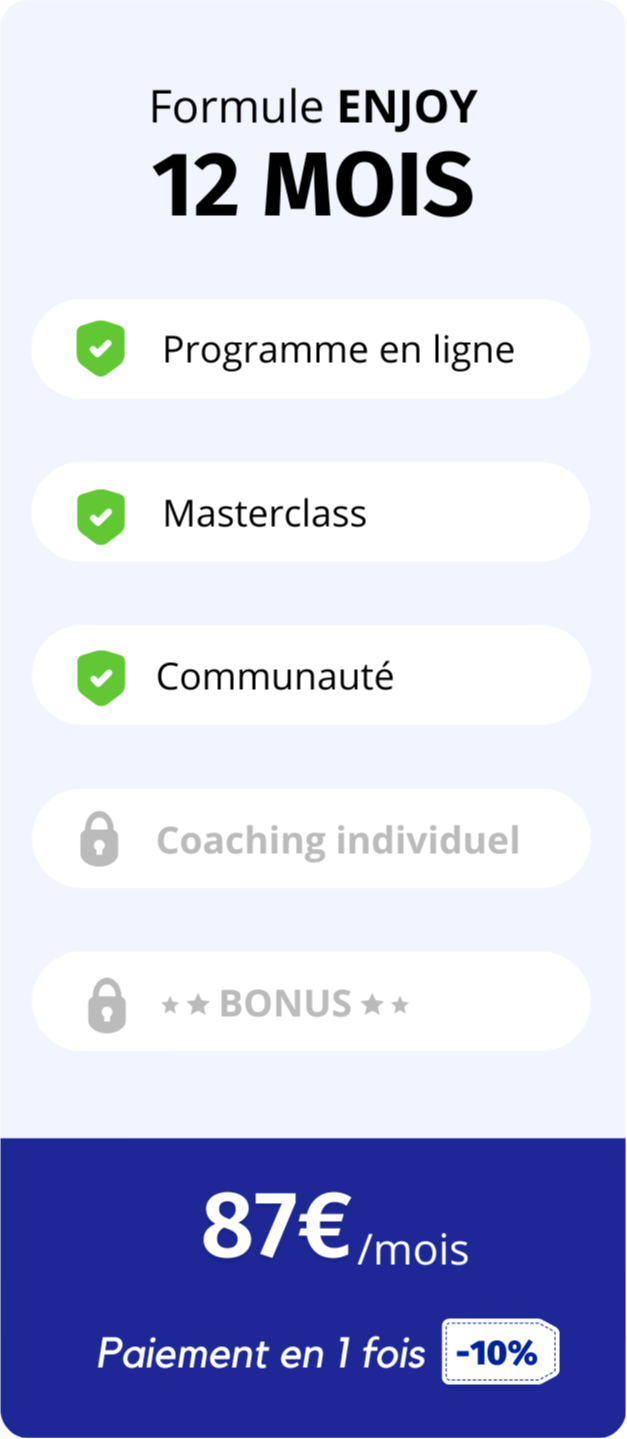 Formule ENJOY
12 MOIS

Programme en ligne

Masterclass

Communauté

Coaching individuel

★★ BONUS ★★

87€/mois

Paiement en 1 fois -10%