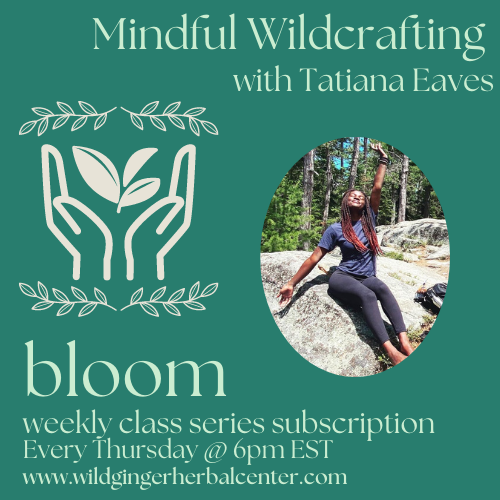 Mindful Wildcrafting
with Tatiana Eaves

bloom

weekly class series subscription
Every Thursday @ 6pm EST
www.wildgingerherbalcenter.com