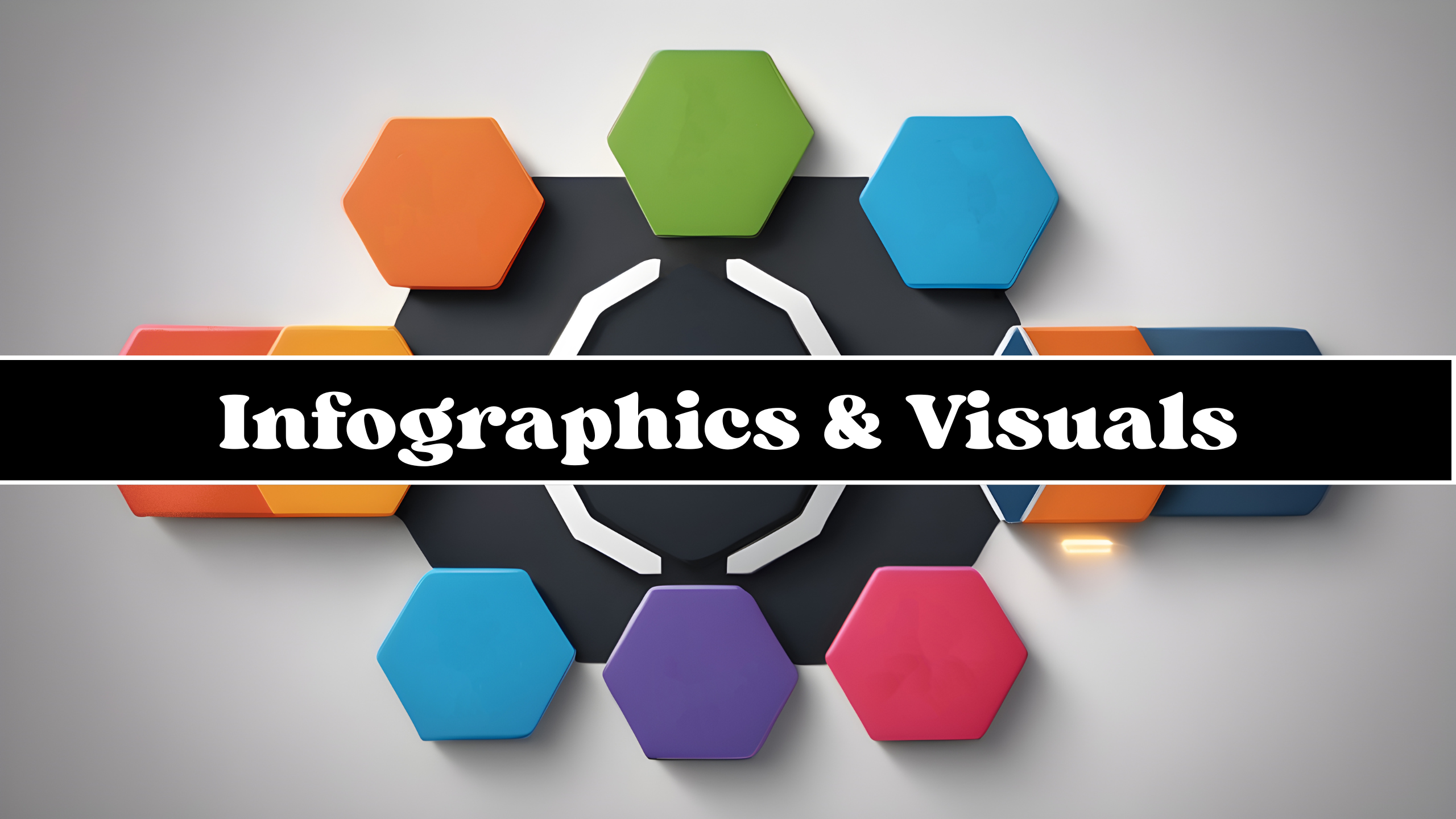 Infographics & Visuals