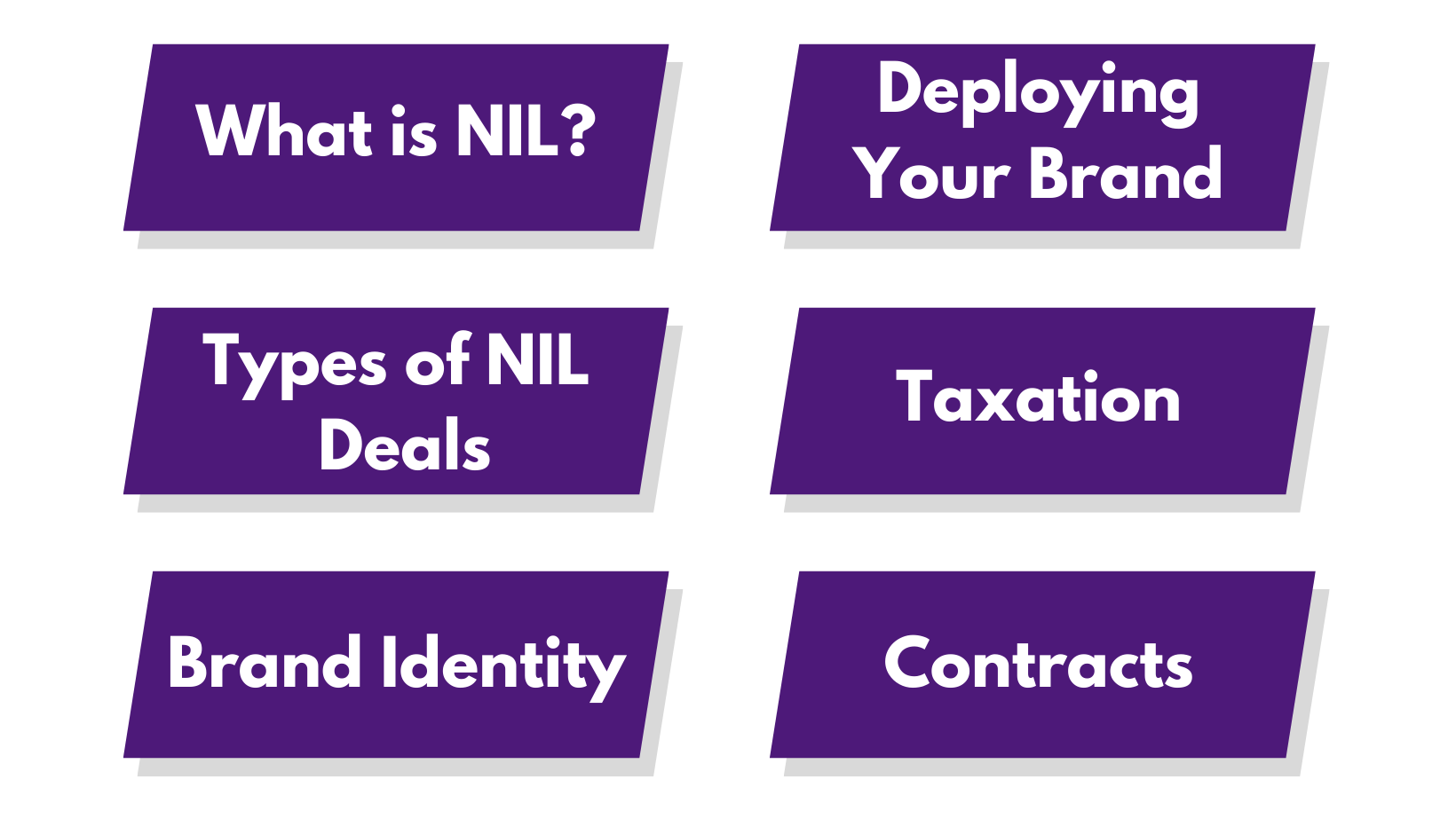 What is NIL?

Types of NIL Deals

Brand Identity

Deploying Your Brand

Taxation

Contracts