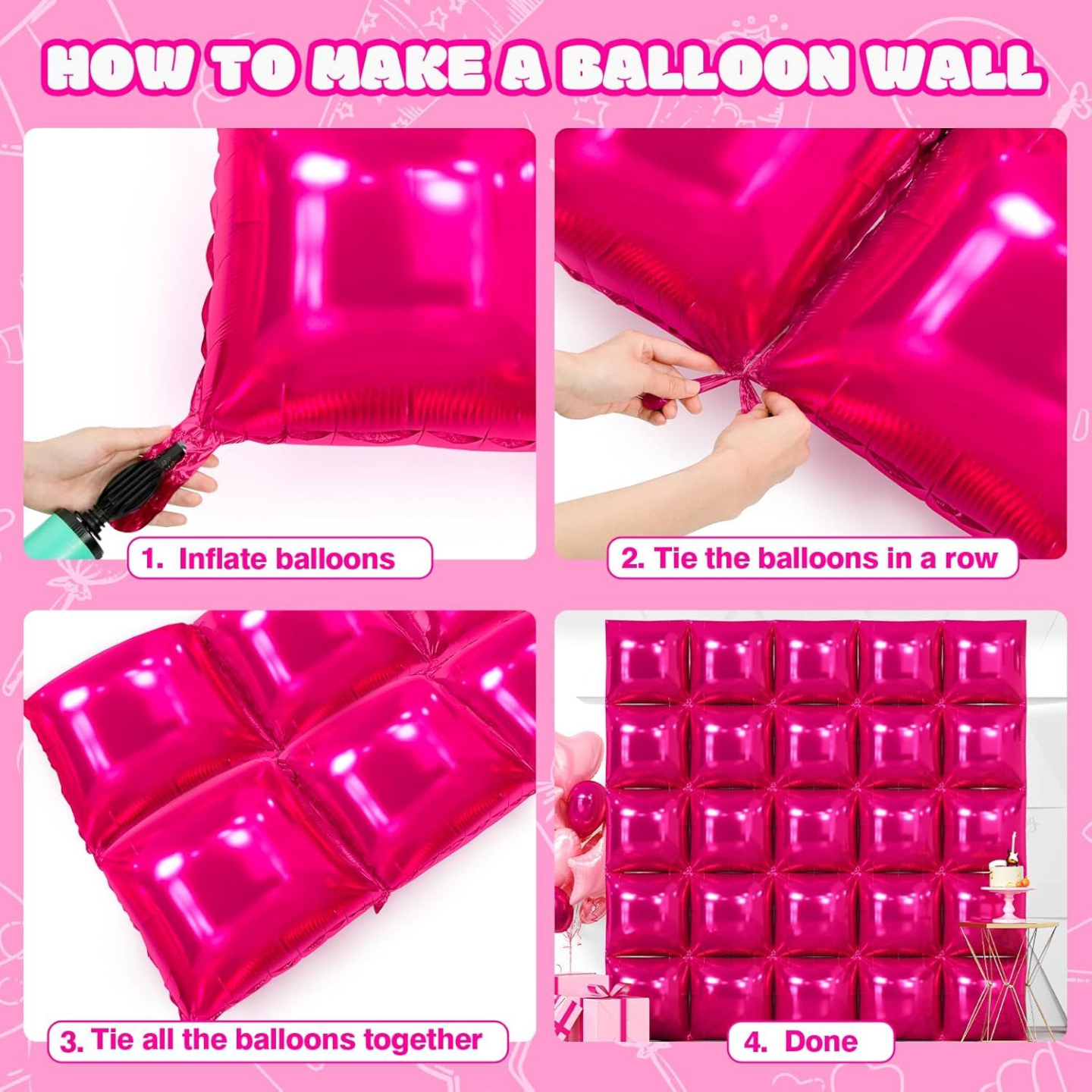 HOW TO MAKE A BALLOON WALL

1. Inflate balloons

2. Tie the balloons in a row

3. Tie all the balloons together

4. Done