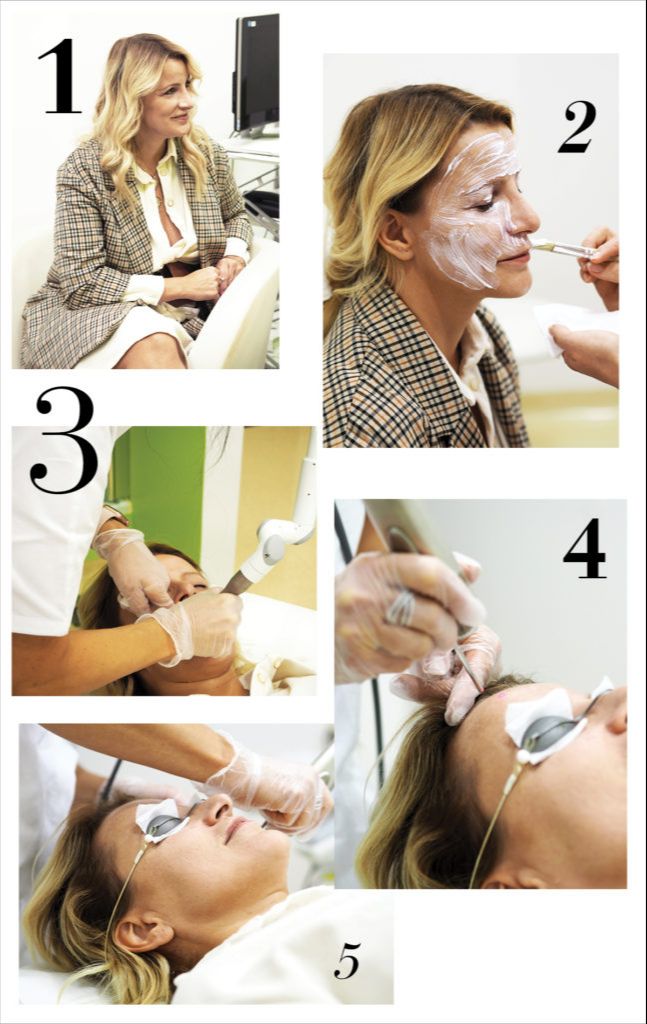 1

2

3

4

5