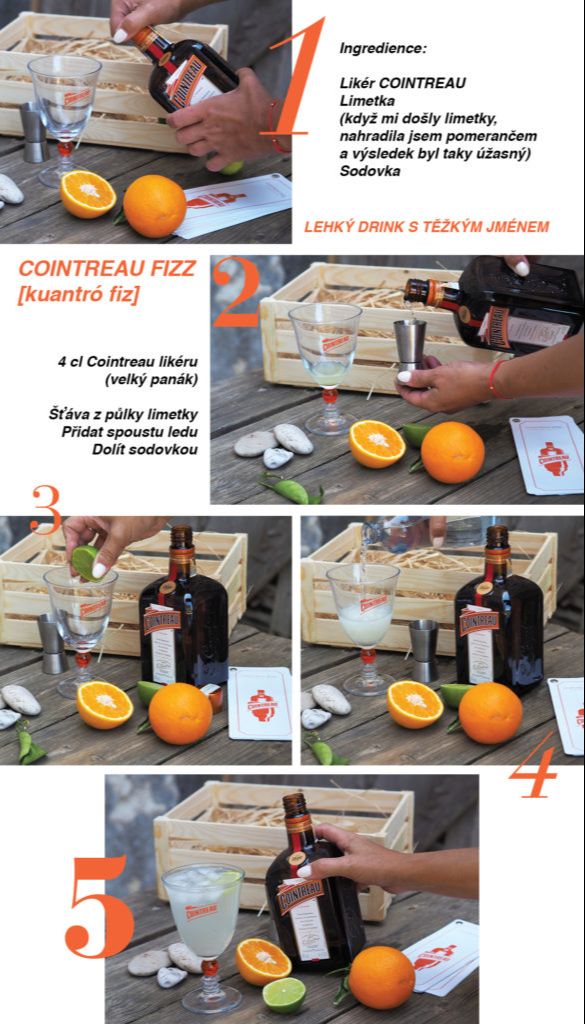 1

Ingredience:

Likér COINTREAU
Limetka
(když mi došly limetky, nahradila jsem pomerančem a výsledek byl taky úžasný)
Sodovka

LEHKÝ DRINK S TĚŽKÝM JMÉNEM

COINTREAU FIZZ
[kuantró fiz]

2

4 cl Cointreau likéru
(velký panák)

Šťáva z půlky limetky
Přidat spoustu ledu
Dolít sodovkou

3

COINTREAU

COINTREAU

4

5

COINTREAU