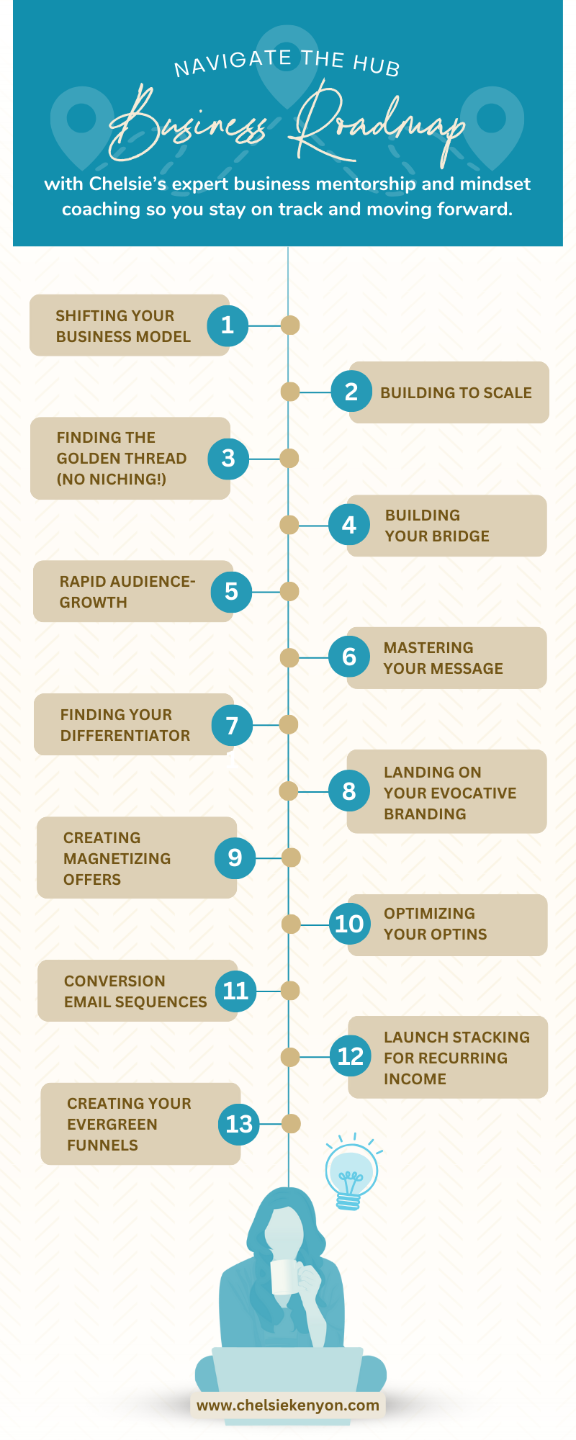 NAVIGATE THE HUB

Business Roadmap

with Chelsie's expert business mentorship and mindset coaching so you stay on track and moving forward.

SHIFTING YOUR BUSINESS MODEL 1

2 BUILDING TO SCALE

FINDING THE GOLDEN THREAD (NO NICHING!) 3

4 BUILDING YOUR BRIDGE

RAPID AUDIENCE-GROWTH 5

6 MASTERING YOUR MESSAGE

FINDING YOUR DIFFERENTIATOR 7

8 LANDING ON YOUR EVOCATIVE BRANDING

CREATING MAGNETIZING OFFERS 9

10 OPTIMIZING YOUR OPTINS

CONVERSION EMAIL SEQUENCES 11

12 LAUNCH STACKING FOR RECURRING INCOME

CREATING YOUR EVERGREEN FUNNELS 13

www.chelsiekenyon.com