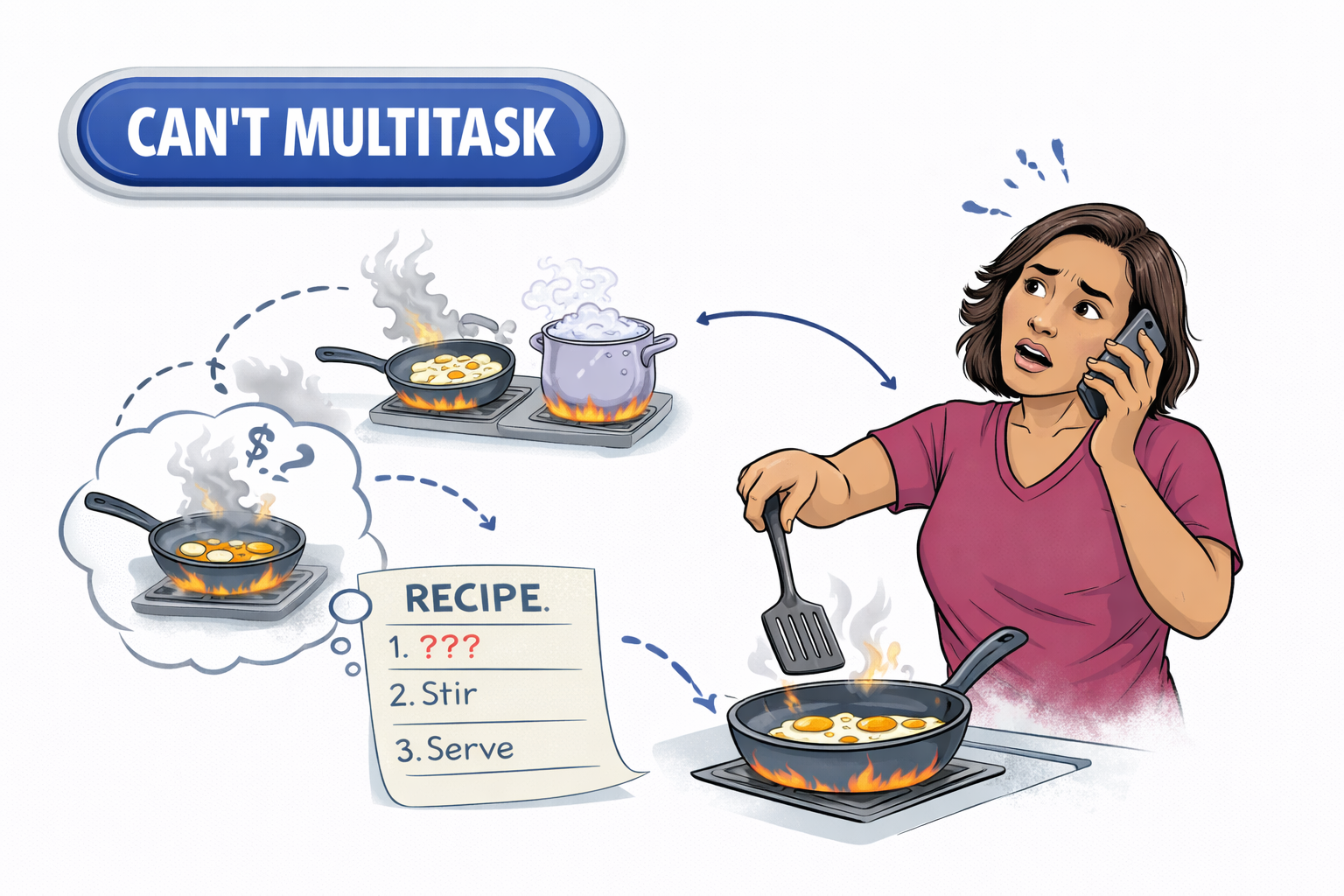 CAN'T MULTITASK

$?

RECIPE.
1. ???
2. Stir
3. Serve