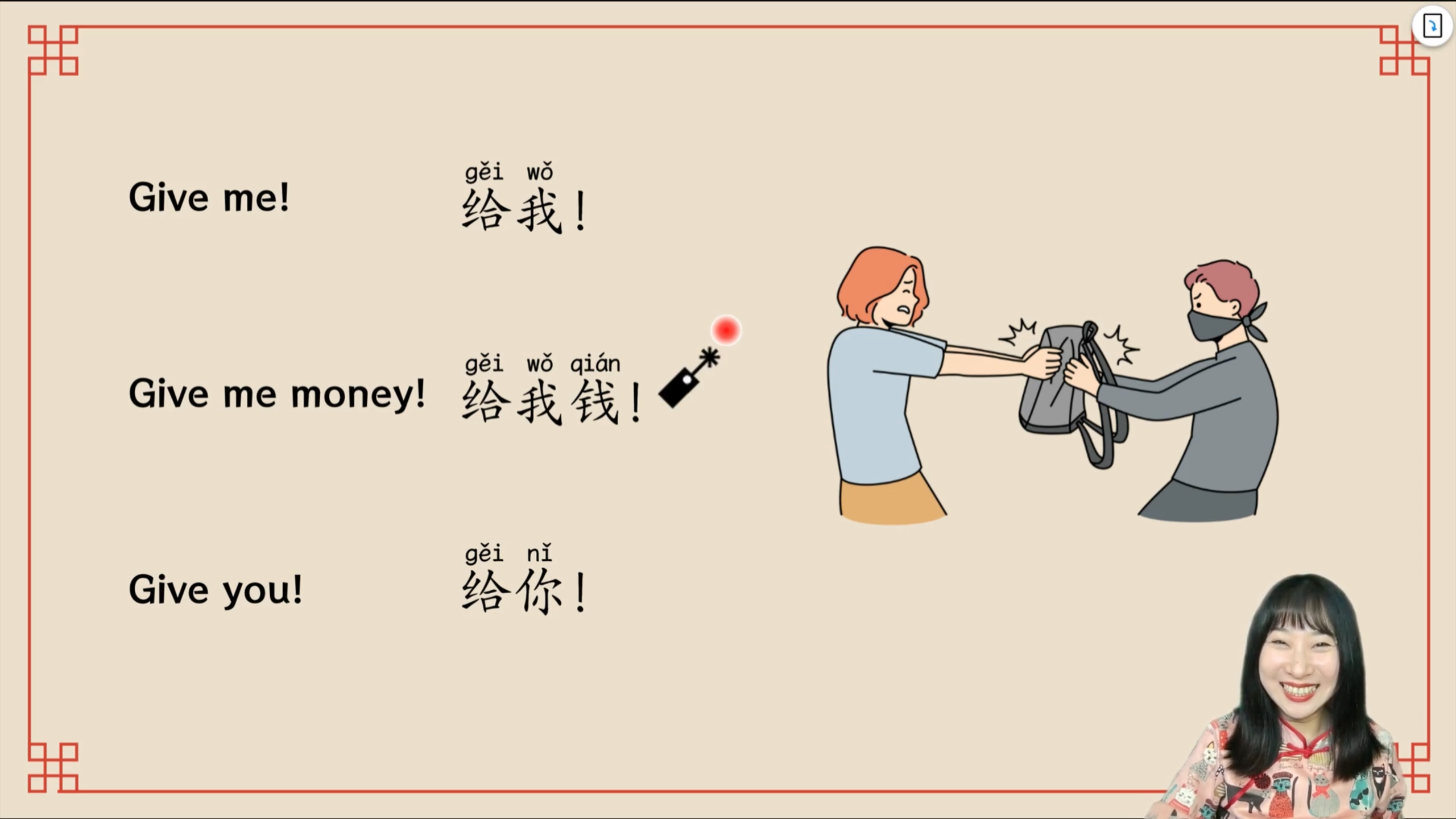 Give me!

gěi wǒ
给我！

Give me money!

gěi wǒ qián
给我钱！

Give you!

gěi nǐ
给你！