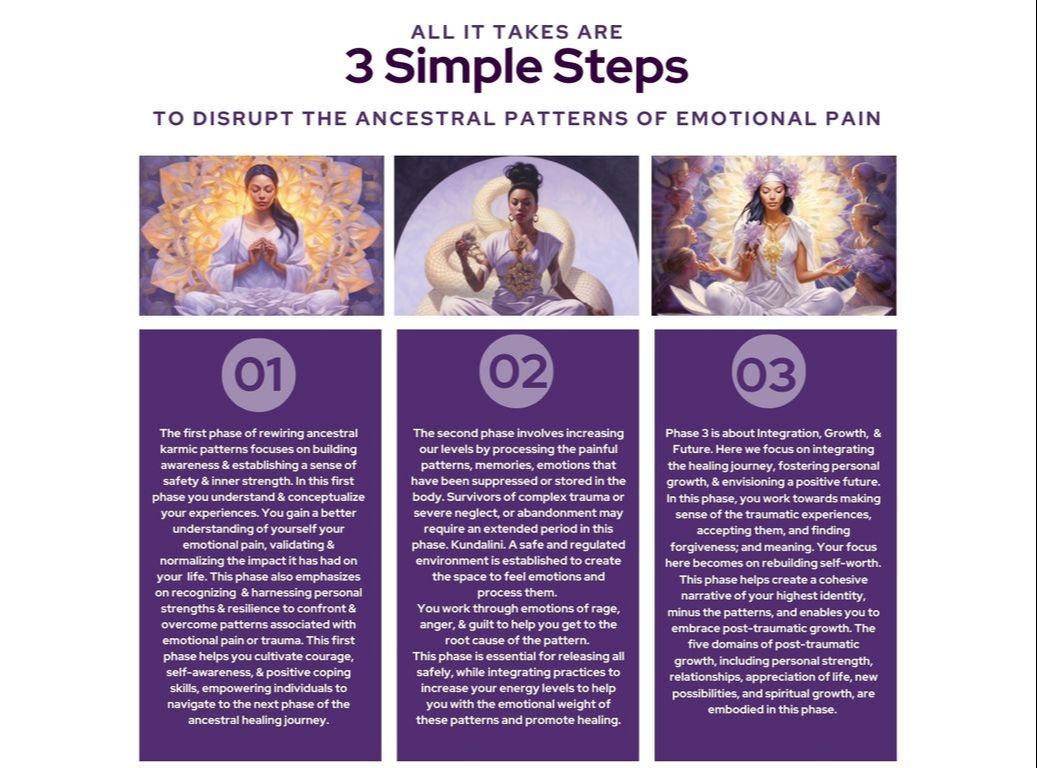 ALL IT TAKES ARE
3 Simple Steps
TO DISRUPT THE ANCESTRAL PATTERNS OF EMOTIONAL PAIN

01

The first phase of rewiring ancestral karmic patterns focuses on building awareness & establishing a sense of safety & inner strength. In this first phase you understand & conceptualize your experiences. You gain a better understanding of yourself your emotional pain, validating & normalizing the impact it has had on your life. This phase also emphasizes on recognizing & harnessing personal strengths & resilience to confront & overcome patterns associated with emotional pain or trauma. This first phase helps you cultivate courage, self-awareness, & positive coping skills, empowering individuals to navigate to the next phase of the ancestral healing journey.

02

The second phase involves increasing our levels by processing the painful patterns, memories, emotions that have been suppressed or stored in the body. Survivors of complex trauma or severe neglect, or abandonment may require an extended period in this phase. Kundalini. A safe and regulated environment is established to create the space to feel emotions and process them.
You work through emotions of rage, anger, & guilt to help you get to the root cause of the pattern.
This phase is essential for releasing all safely, while integrating practices to increase your energy levels to help you with the emotional weight of these patterns and promote healing.

03

Phase 3 is about Integration, Growth, & Future. Here we focus on integrating the healing journey, fostering personal growth, & envisioning a positive future. In this phase, you work towards making sense of the traumatic experiences, accepting them, and finding forgiveness; and meaning. Your focus here becomes on rebuilding self-worth. This phase helps create a cohesive narrative of your highest identity, minus the patterns, and enables you to embrace post-traumatic growth. The five domains of post-traumatic growth, including personal strength, relationships, appreciation of life, new possibilities, and spiritual growth, are embodied in this phase.