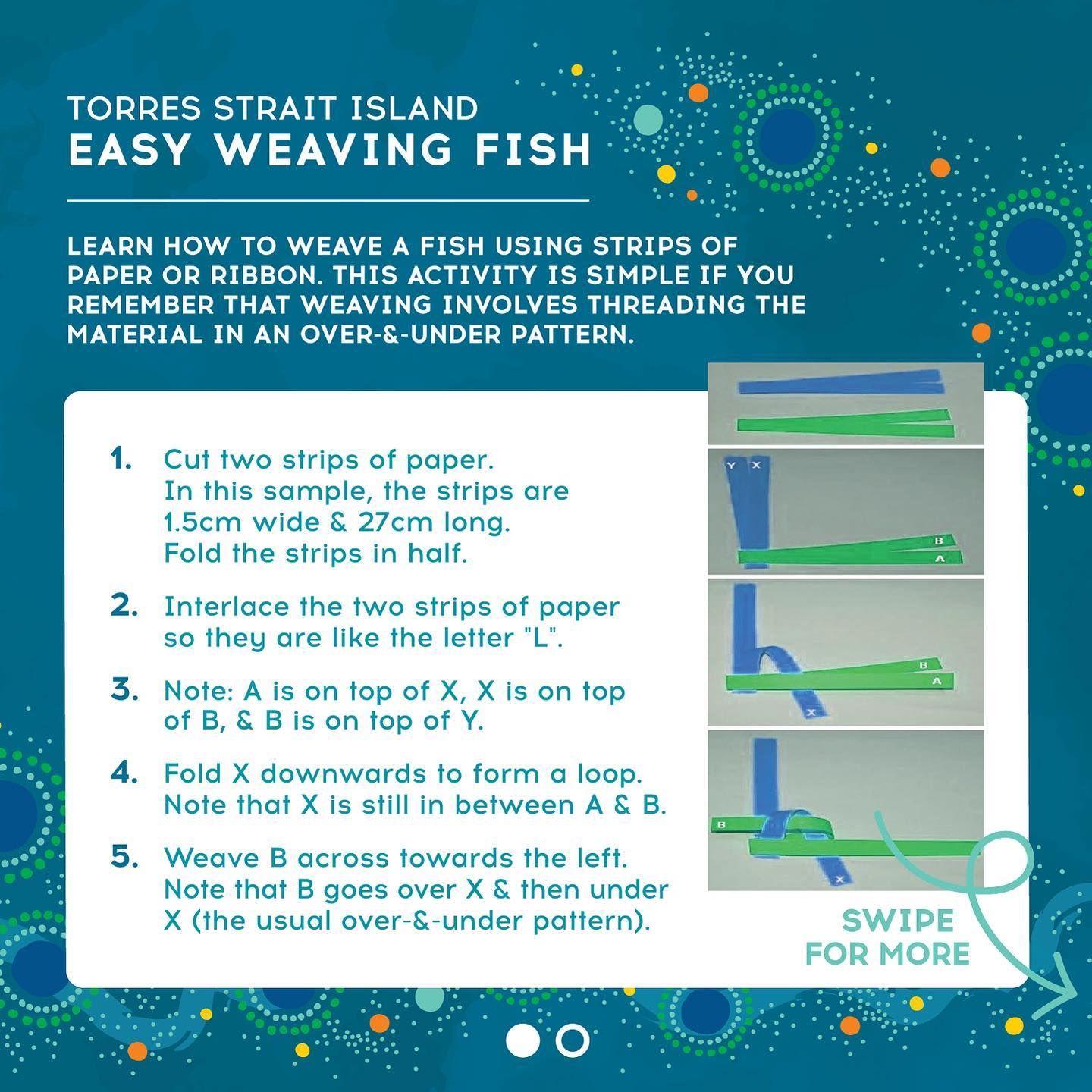 TORRES STRAIT ISLAND
EASY WEAVING FISH

LEARN HOW TO WEAVE A FISH USING STRIPS OF PAPER OR RIBBON. THIS ACTIVITY IS SIMPLE IF YOU REMEMBER THAT WEAVING INVOLVES THREADING THE MATERIAL IN AN OVER-&-UNDER PATTERN.

1. Cut two strips of paper. In this sample, the strips are 1.5cm wide & 27cm long. Fold the strips in half.

2. Interlace the two strips of paper so they are like the letter "L".

3. Note: A is on top of X, X is on top of B, & B is on top of Y.

4. Fold X downwards to form a loop. Note that X is still in between A & B.

5. Weave B across towards the left. Note that B goes over X & then under X (the usual over-&-under pattern).

Y X
B
A
B
A
X
B
X

SWIPE FOR MORE