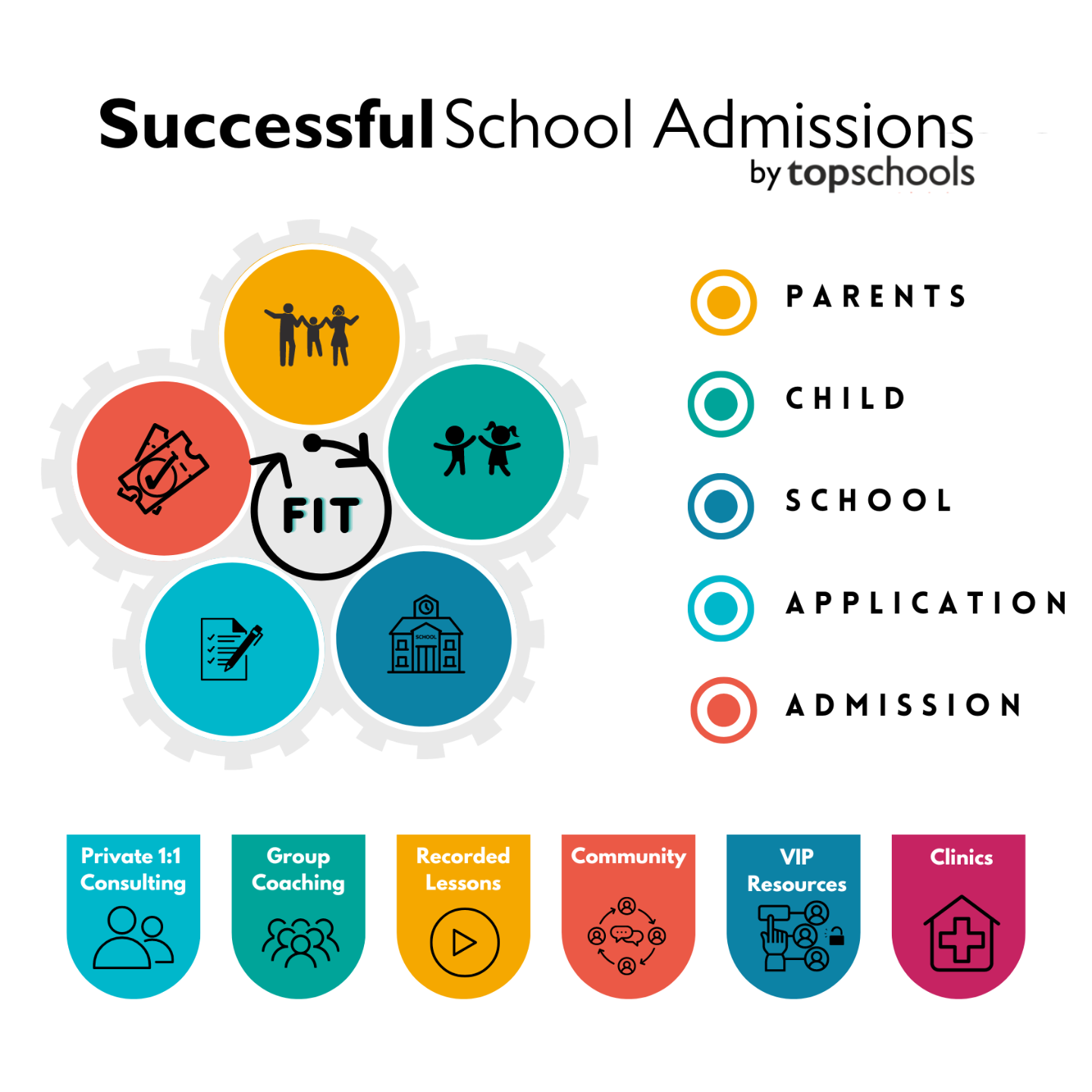 Successful School Admissions
by topschools

FIT

SCHOOL

PARENTS

CHILD

SCHOOL

APPLICATION

ADMISSION

Private 1:1 Consulting

Group Coaching

Recorded Lessons

Community

VIP Resources

Clinics