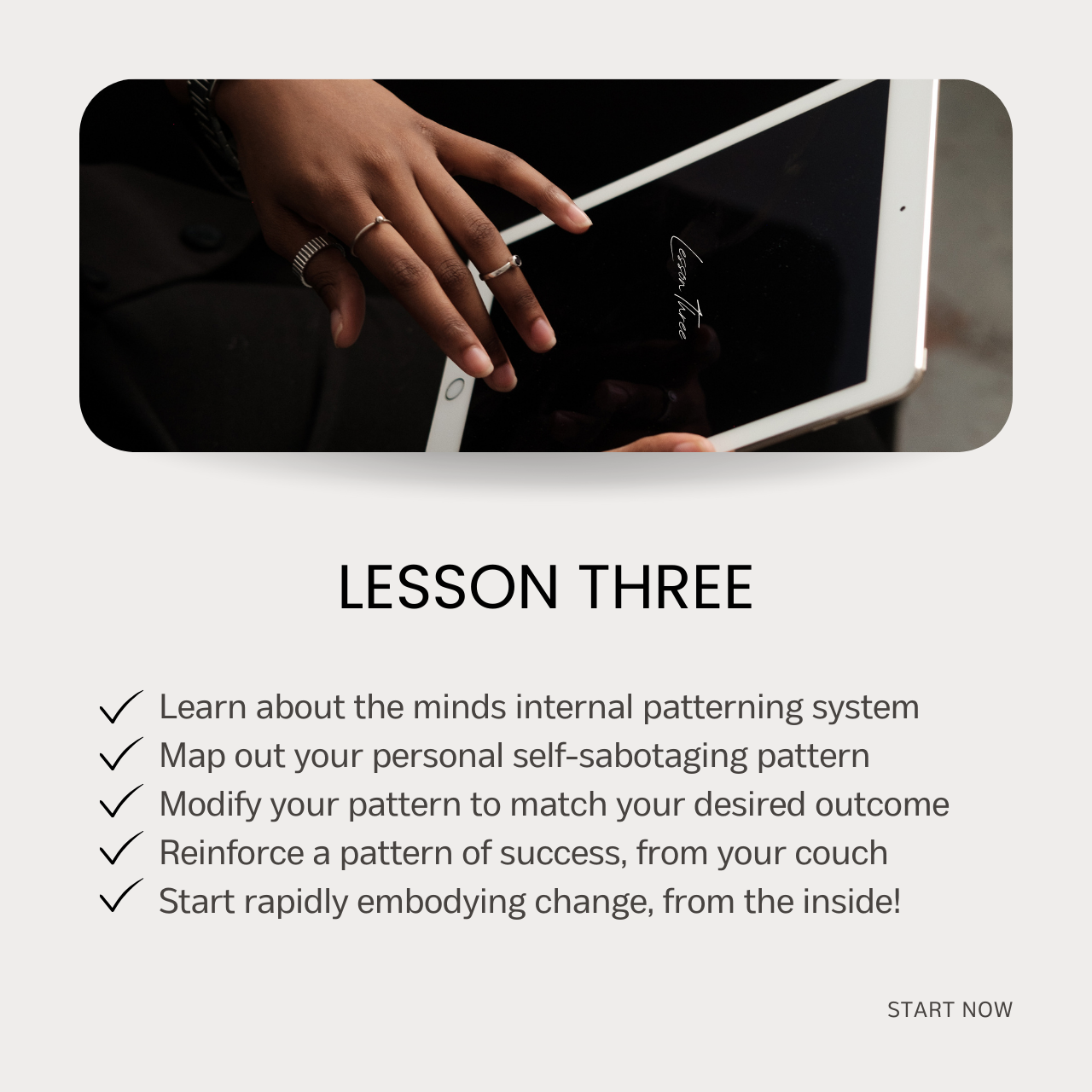 Lesson Three

LESSON THREE

✓ Learn about the minds internal patterning system
✓ Map out your personal self-sabotaging pattern
✓ Modify your pattern to match your desired outcome
✓ Reinforce a pattern of success, from your couch
✓ Start rapidly embodying change, from the inside!

START NOW