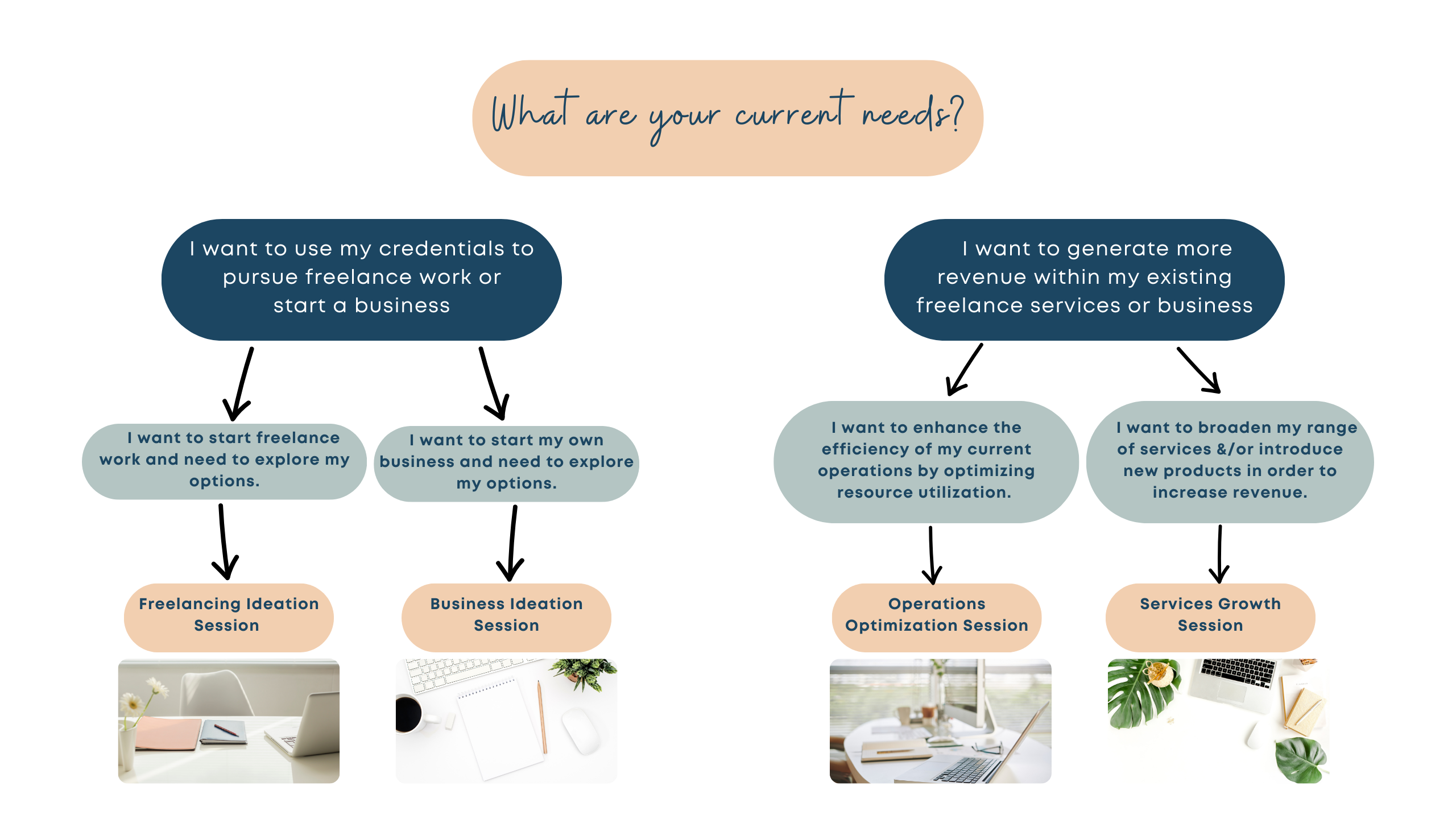 What are your current needs?

I want to use my credentials to pursue freelance work or start a business

I want to generate more revenue within my existing freelance services or business

I want to start freelance work and need to explore my options.

I want to start my own business and need to explore my options.

I want to enhance the efficiency of my current operations by optimizing resource utilization.

I want to broaden my range of services &/or introduce new products in order to increase revenue.

Freelancing Ideation Session

Business Ideation Session

Operations Optimization Session

Services Growth Session