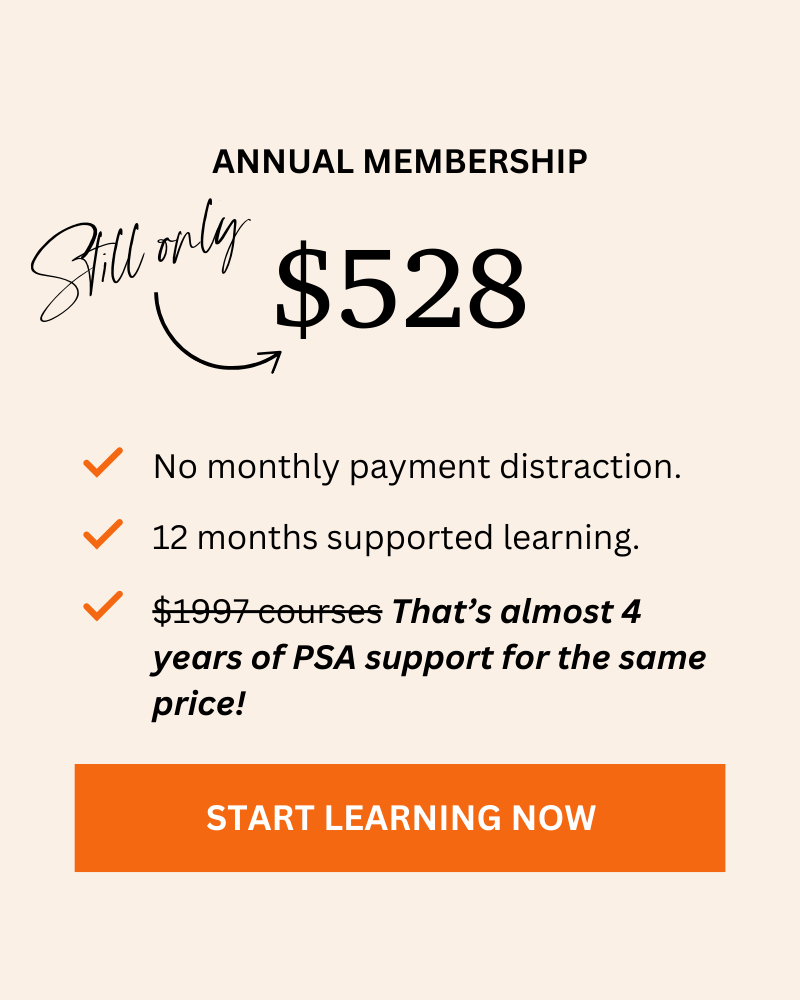 ANNUAL MEMBERSHIP

Still only

$528

✓ No monthly payment distraction.

✓ 12 months supported learning.

✓ $1997 courses That's almost 4 years of PSA support for the same price!

START LEARNING NOW