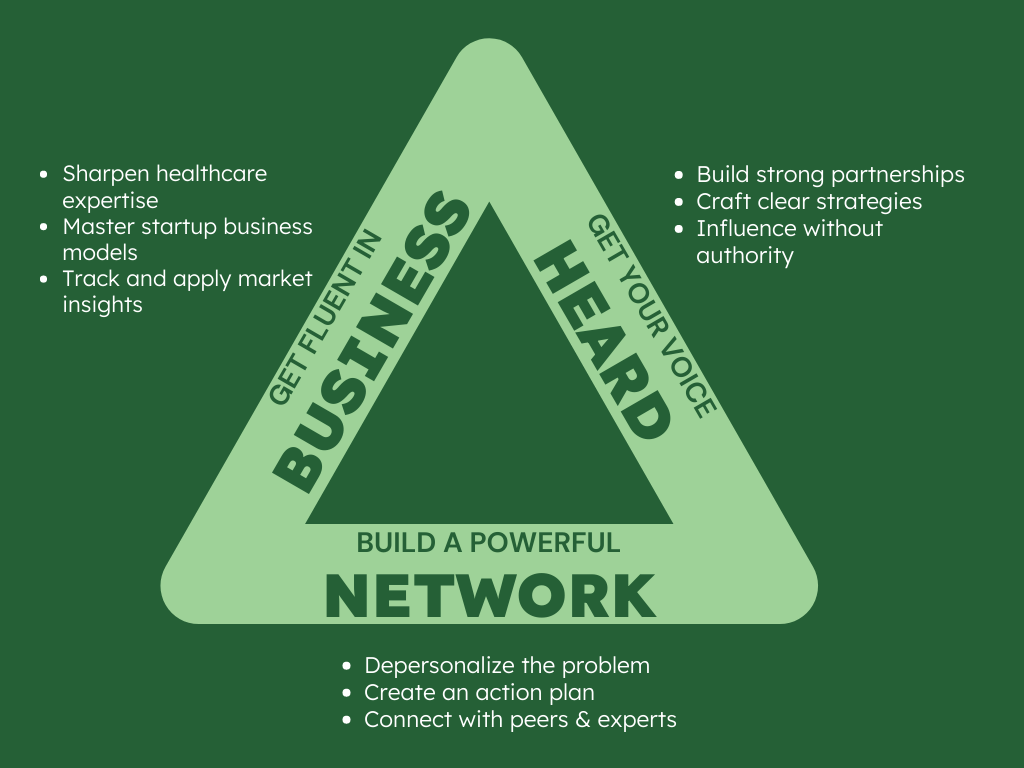 - Sharpen healthcare expertise
- Master startup business models
- Track and apply market insights

GET FLUENT IN
BUSINESS

GET YOUR VOICE
HEARD

- Build strong partnerships
- Craft clear strategies
- Influence without authority

BUILD A POWERFUL
NETWORK

- Depersonalize the problem
- Create an action plan
- Connect with peers & experts