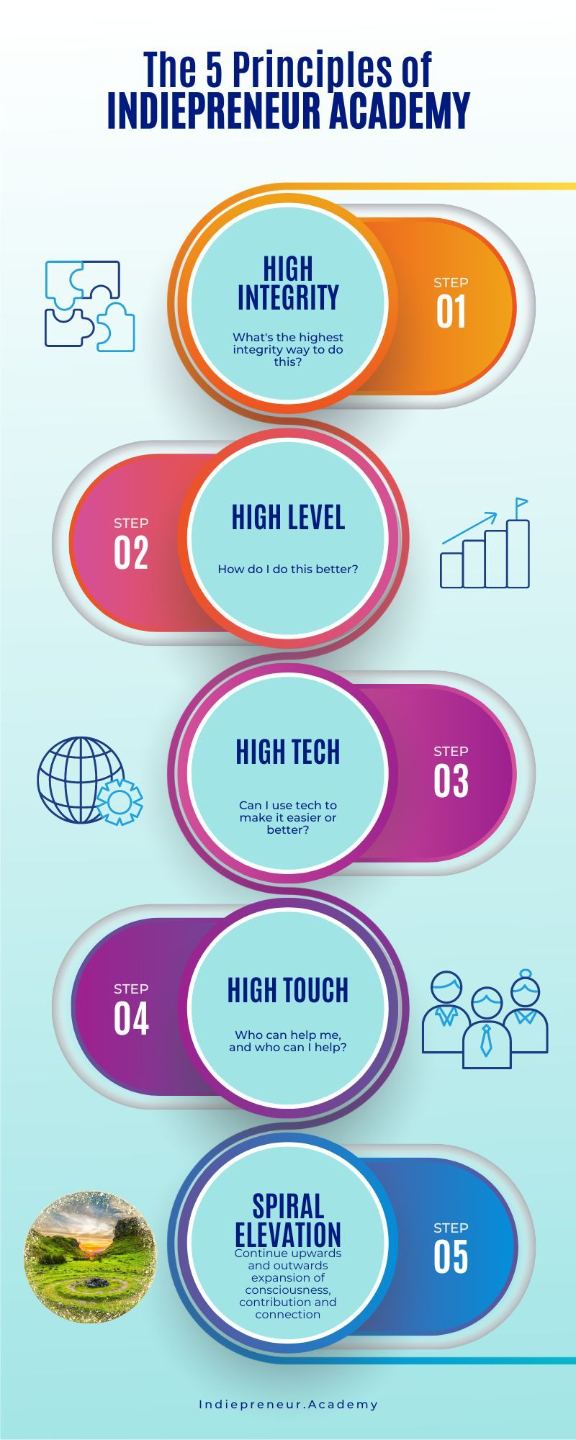 The 5 Principles of INDIEPRENEUR ACADEMY

HIGH INTEGRITY

What's the highest integrity way to do this?

STEP 01

STEP 02

HIGH LEVEL

How do I do this better?

HIGH TECH

Can I use tech to make it easier or better?

STEP 03

STEP 04

HIGH TOUCH

Who can help me, and who can I help?

SPIRAL ELEVATION

Continue upwards and outwards expansion of consciousness, contribution and connection

STEP 05

Indiepreneur.Academy