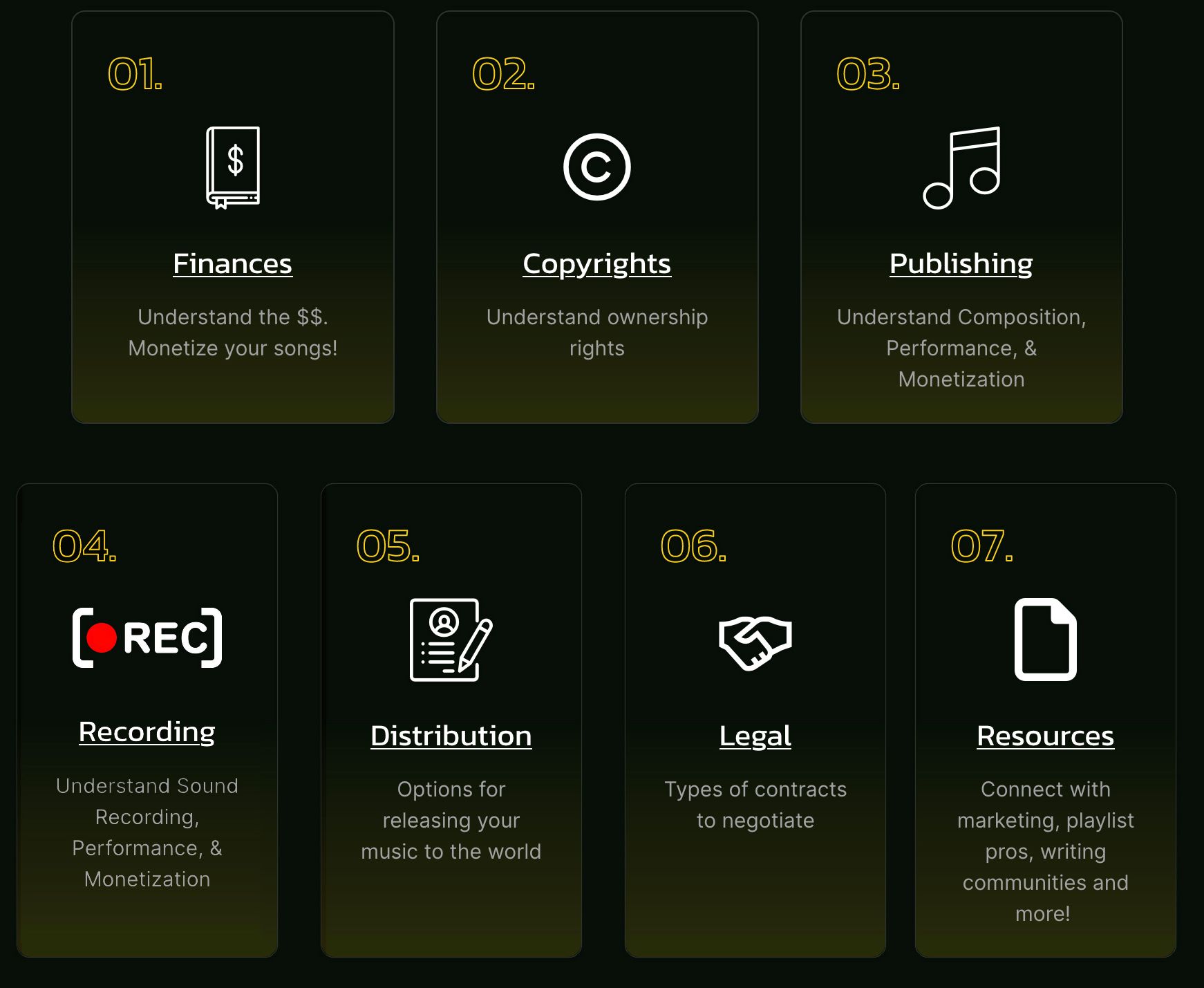 01.

$

Finances

Understand the $$. Monetize your songs!

02.

Copyrights

Understand ownership rights

03.

Publishing

Understand Composition, Performance, & Monetization

04.

REC

Recording

Understand Sound Recording, Performance, & Monetization

05.

Distribution

Options for releasing your music to the world

06.

Legal

Types of contracts to negotiate

07.

Resources

Connect with marketing, playlist pros, writing communities and more!