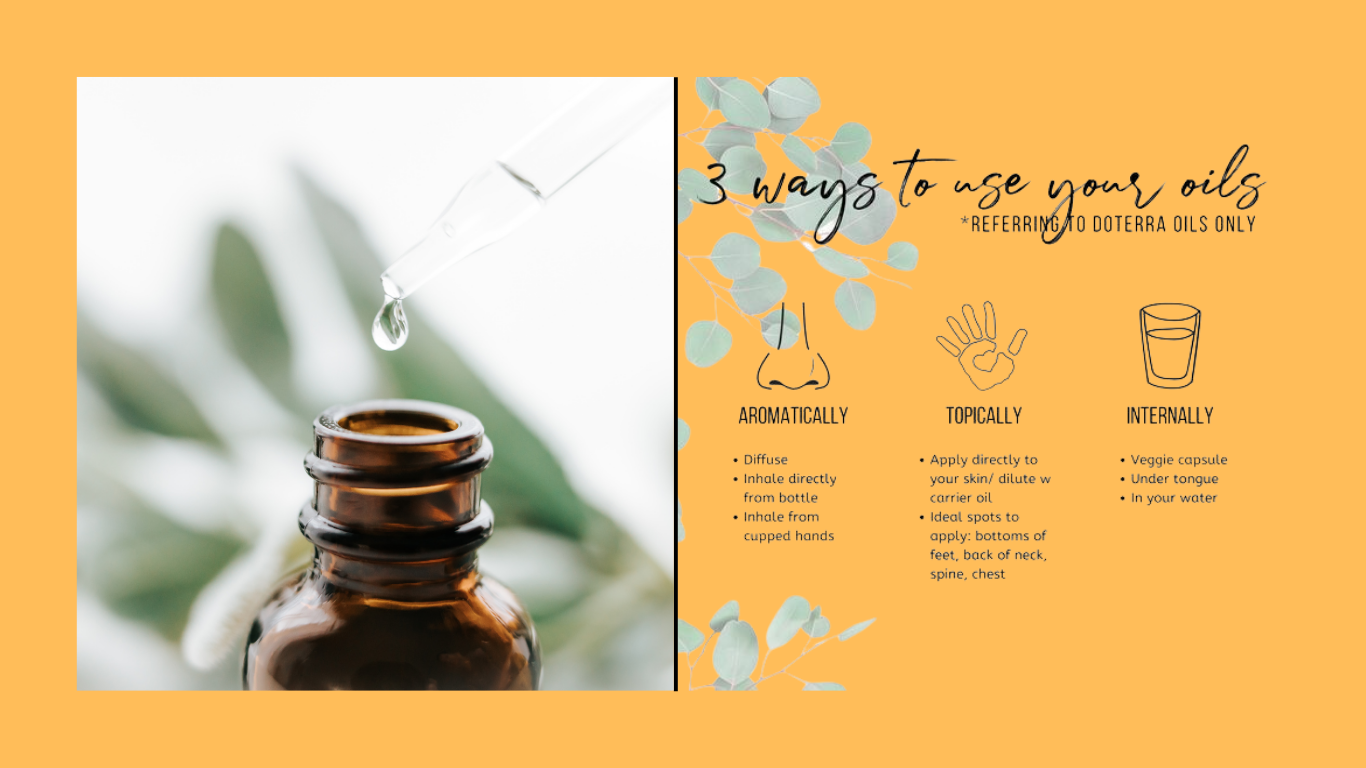 3 ways to use your oils
*REFERRING TO DOTERRA OILS ONLY

AROMATICALLY
• Diffuse
• Inhale directly from bottle
• Inhale from cupped hands

TOPICALLY
• Apply directly to your skin/ dilute w carrier oil
• Ideal spots to apply: bottoms of feet, back of neck, spine, chest

INTERNALLY
• Veggie capsule
• Under tongue
• In your water