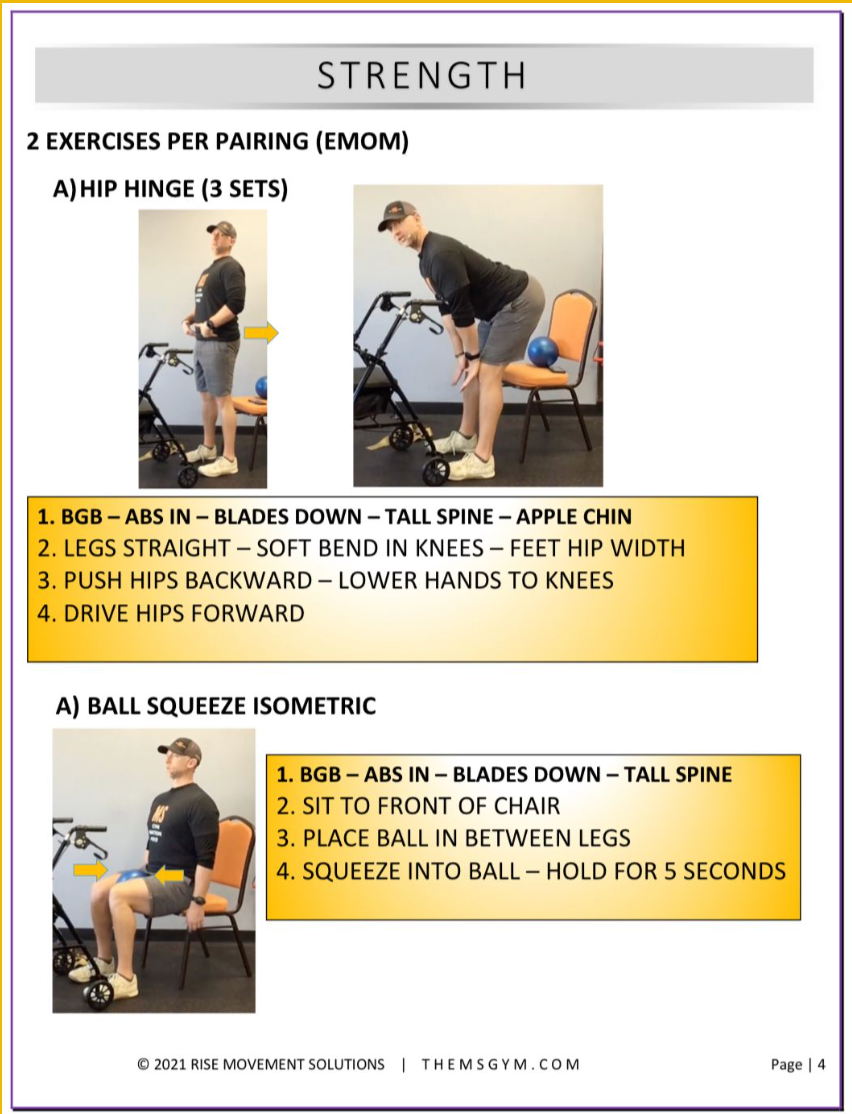 STRENGTH

2 EXERCISES PER PAIRING (EMOM)

A) HIP HINGE (3 SETS)

1. BGB – ABS IN – BLADES DOWN – TALL SPINE – APPLE CHIN
2. LEGS STRAIGHT – SOFT BEND IN KNEES – FEET HIP WIDTH
3. PUSH HIPS BACKWARD – LOWER HANDS TO KNEES
4. DRIVE HIPS FORWARD

A) BALL SQUEEZE ISOMETRIC

1. BGB – ABS IN – BLADES DOWN – TALL SPINE
2. SIT TO FRONT OF CHAIR
3. PLACE BALL IN BETWEEN LEGS
4. SQUEEZE INTO BALL – HOLD FOR 5 SECONDS

© 2021 RISE MOVEMENT SOLUTIONS | THEMSGYM.COM

Page | 4