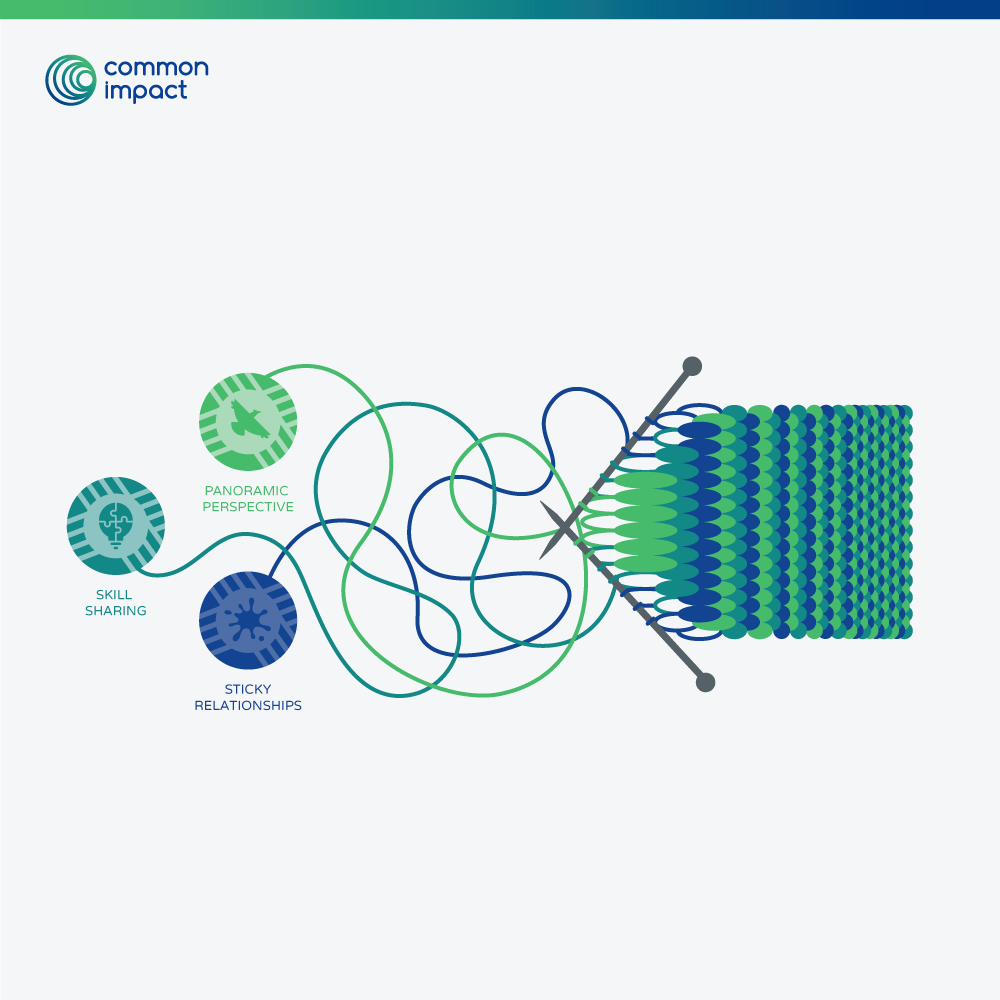 common impact

PANORAMIC PERSPECTIVE

SKILL SHARING

STICKY RELATIONSHIPS