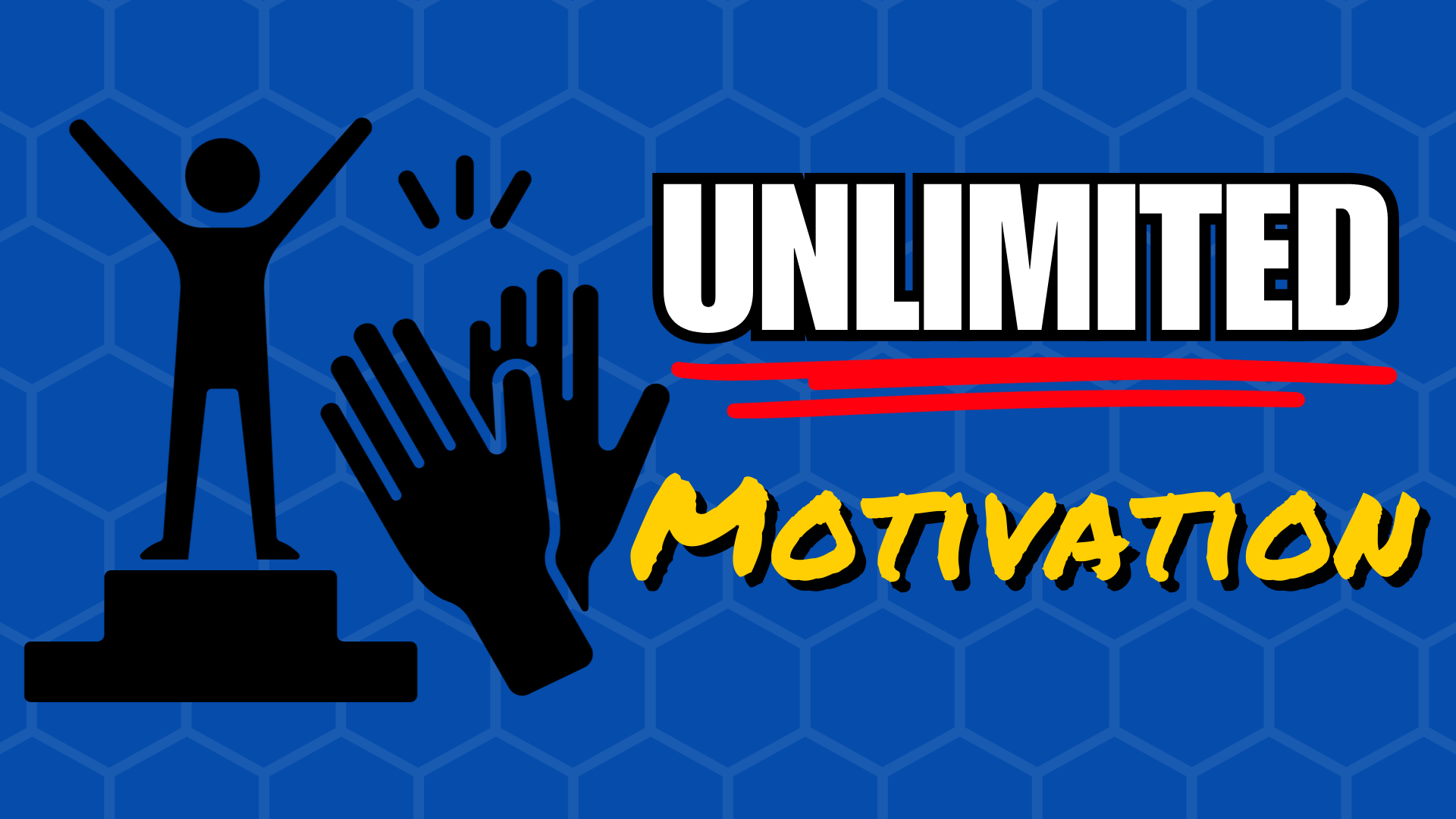 UNLIMITED

MOTIVATION