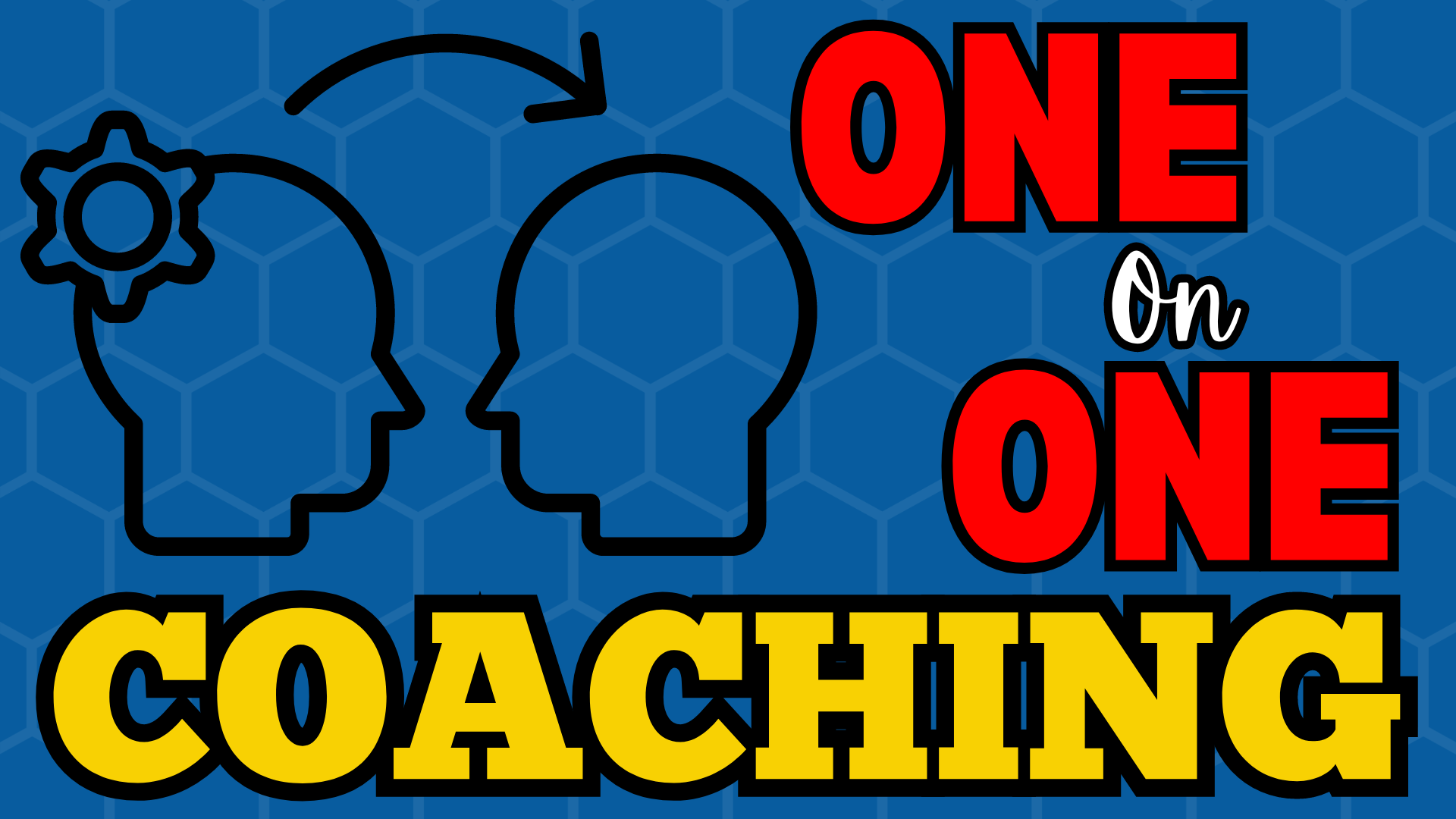 ONE
On
ONE
COACHING