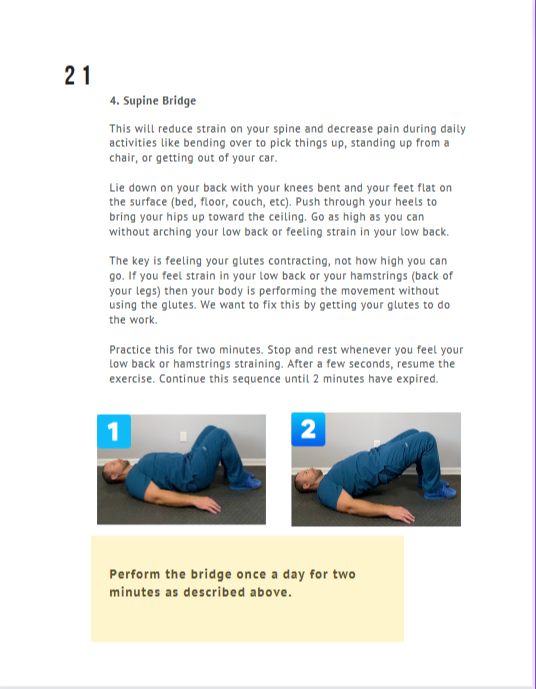 21

4. Supine Bridge

This will reduce strain on your spine and decrease pain during daily activities like bending over to pick things up, standing up from a chair, or getting out of your car.

Lie down on your back with your knees bent and your feet flat on the surface (bed, floor, couch, etc). Push through your heels to bring your hips up toward the ceiling. Go as high as you can without arching your low back or feeling strain in your low back.

The key is feeling your glutes contracting, not how high you can go. If you feel strain in your low back or your hamstrings (back of your legs) then your body is performing the movement without using the glutes. We want to fix this by getting your glutes to do the work.

Practice this for two minutes. Stop and rest whenever you feel your low back or hamstrings straining. After a few seconds, resume the exercise. Continue this sequence until 2 minutes have expired.

1

2

Perform the bridge once a day for two minutes as described above.