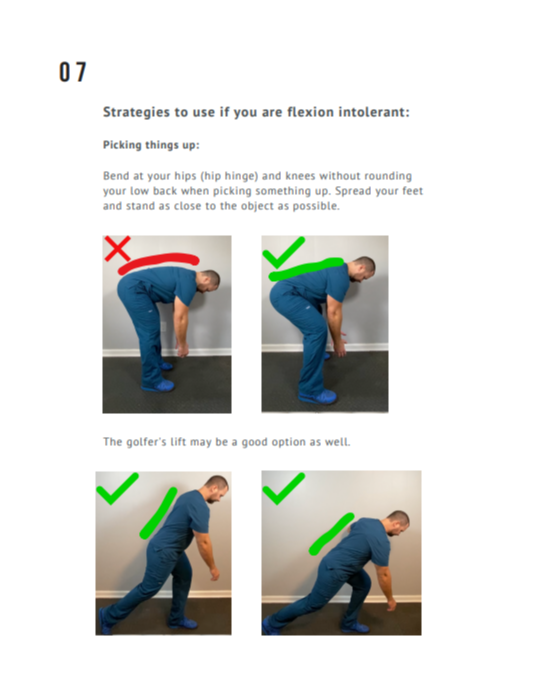 07

Strategies to use if you are flexion intolerant:

Picking things up:

Bend at your hips (hip hinge) and knees without rounding your low back when picking something up. Spread your feet and stand as close to the object as possible.

The golfer's lift may be a good option as well.