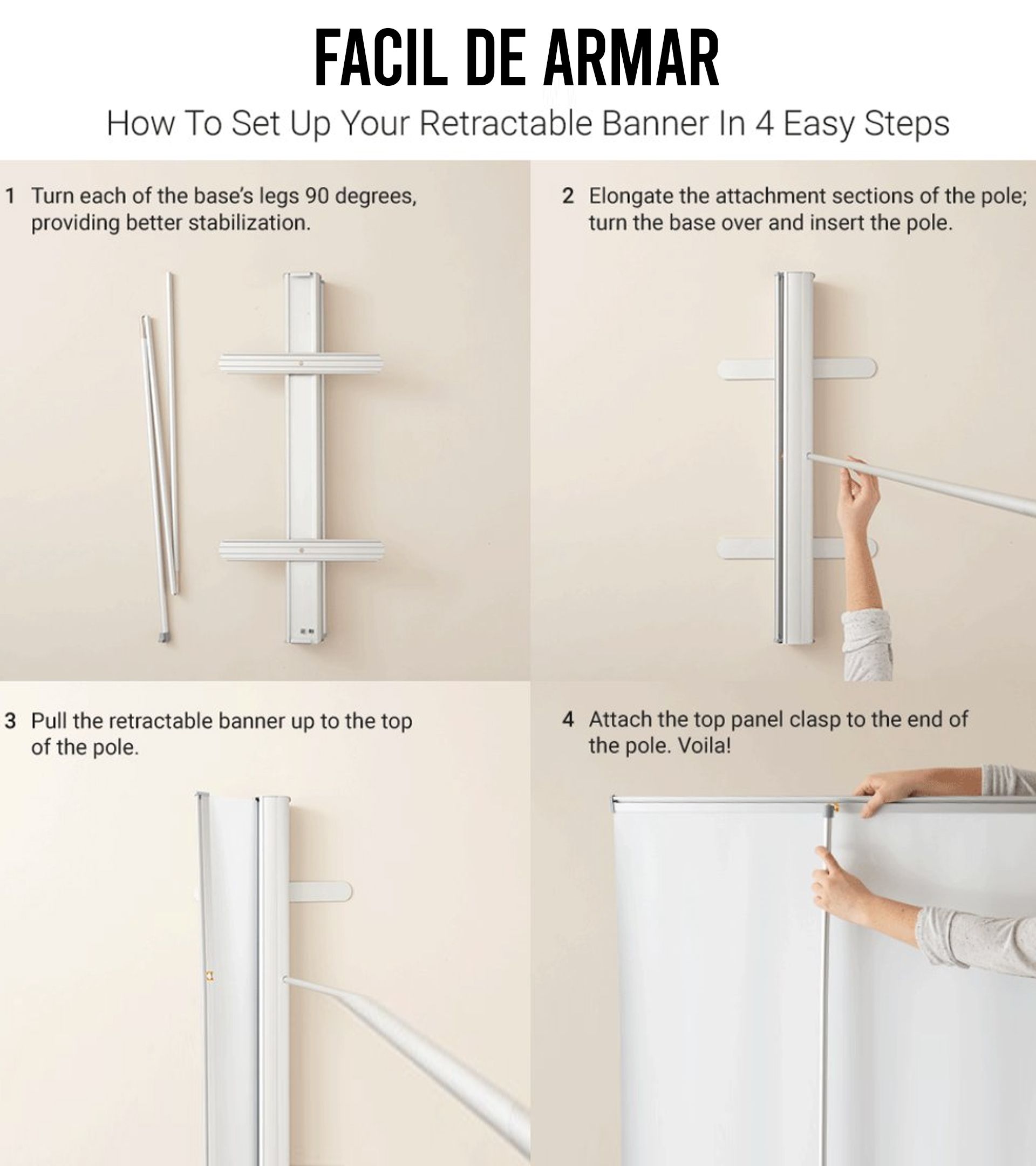 FACIL DE ARMAR

How To Set Up Your Retractable Banner In 4 Easy Steps

1 Turn each of the base's legs 90 degrees, providing better stabilization.

2 Elongate the attachment sections of the pole; turn the base over and insert the pole.

3 Pull the retractable banner up to the top of the pole.

4 Attach the top panel clasp to the end of the pole. Voila!