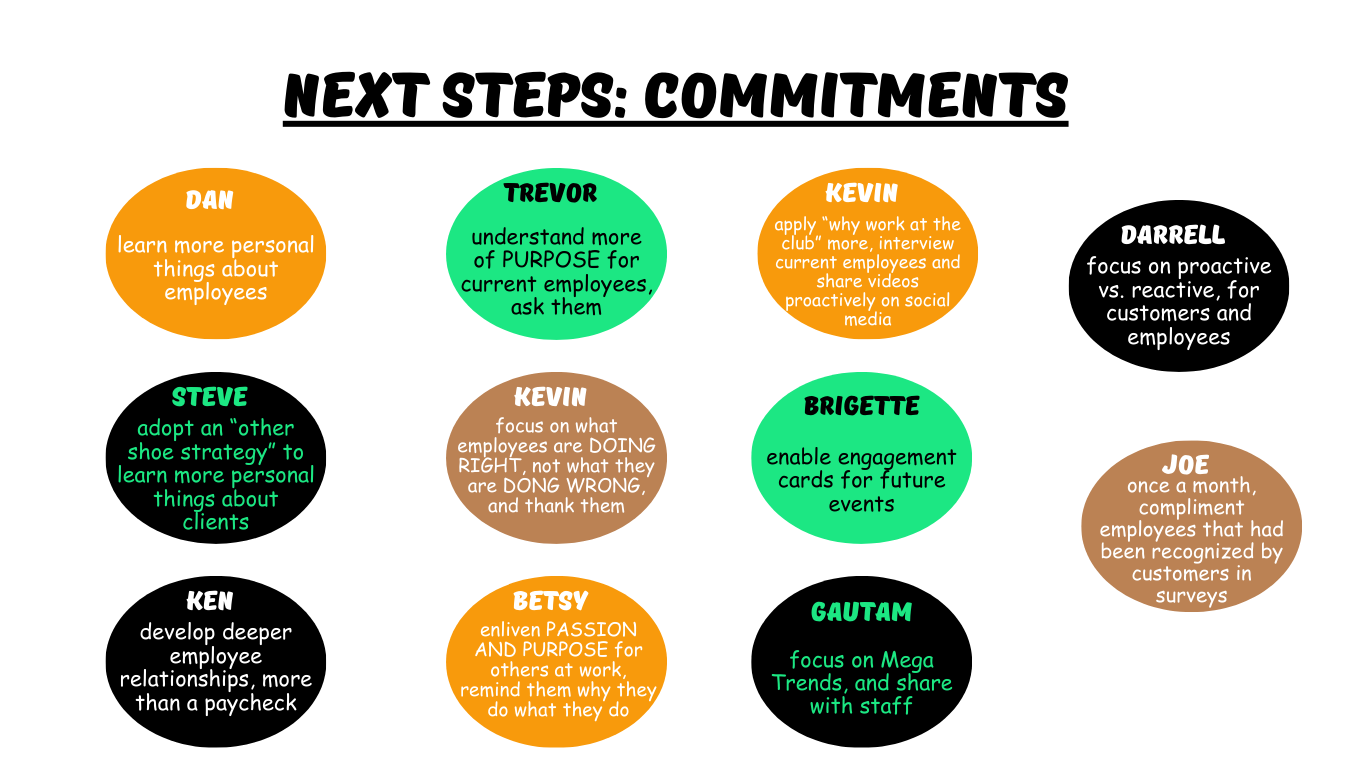 NEXT STEPS: COMMITMENTS

DAN
learn more personal things about employees

STEVE
adopt an "other shoe strategy" to learn more personal things about clients

KEN
develop deeper employee relationships, more than a paycheck

TREVOR
understand more of PURPOSE for current employees, ask them

KEVIN
focus on what employees are DOING RIGHT, not what they are DONG WRONG, and thank them

BETSY
enliven PASSION AND PURPOSE for others at work, remind them why they do what they do

KEVIN
apply "why work at the club" more, interview current employees and share videos proactively on social media

BRIGETTE
enable engagement cards for future events

GAUTAM
focus on Mega Trends, and share with staff

DARRELL
focus on proactive vs. reactive, for customers and employees

JOE
once a month, compliment employees that had been recognized by customers in surveys