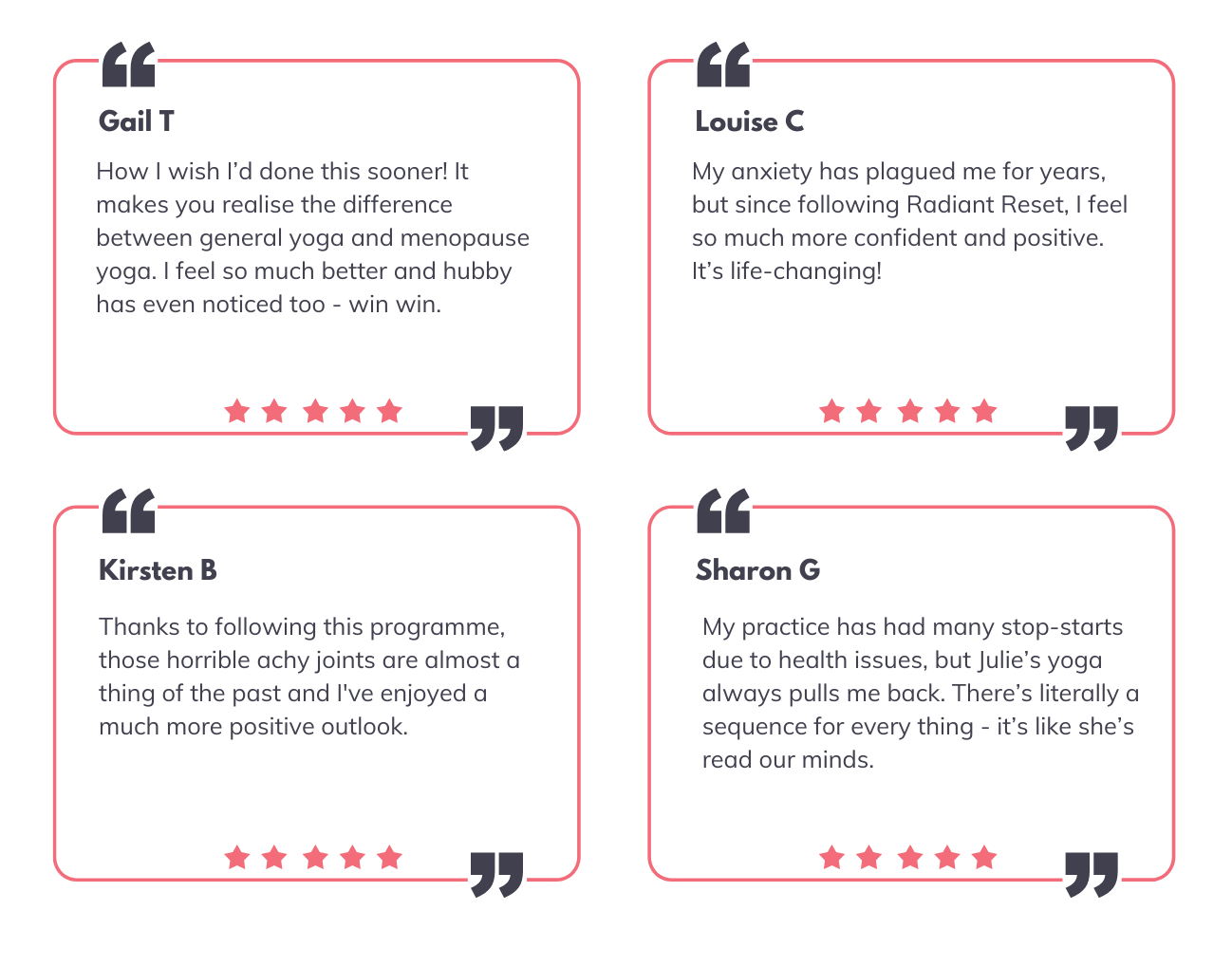 Gail T

How I wish I'd done this sooner! It makes you realise the difference between general yoga and menopause yoga. I feel so much better and hubby has even noticed too - win win.

Louise C

My anxiety has plagued me for years, but since following Radiant Reset, I feel so much more confident and positive. It's life-changing!

Kirsten B

Thanks to following this programme, those horrible achy joints are almost a thing of the past and I've enjoyed a much more positive outlook.

Sharon G

My practice has had many stop-starts due to health issues, but Julie's yoga always pulls me back. There's literally a sequence for every thing - it's like she's read our minds.