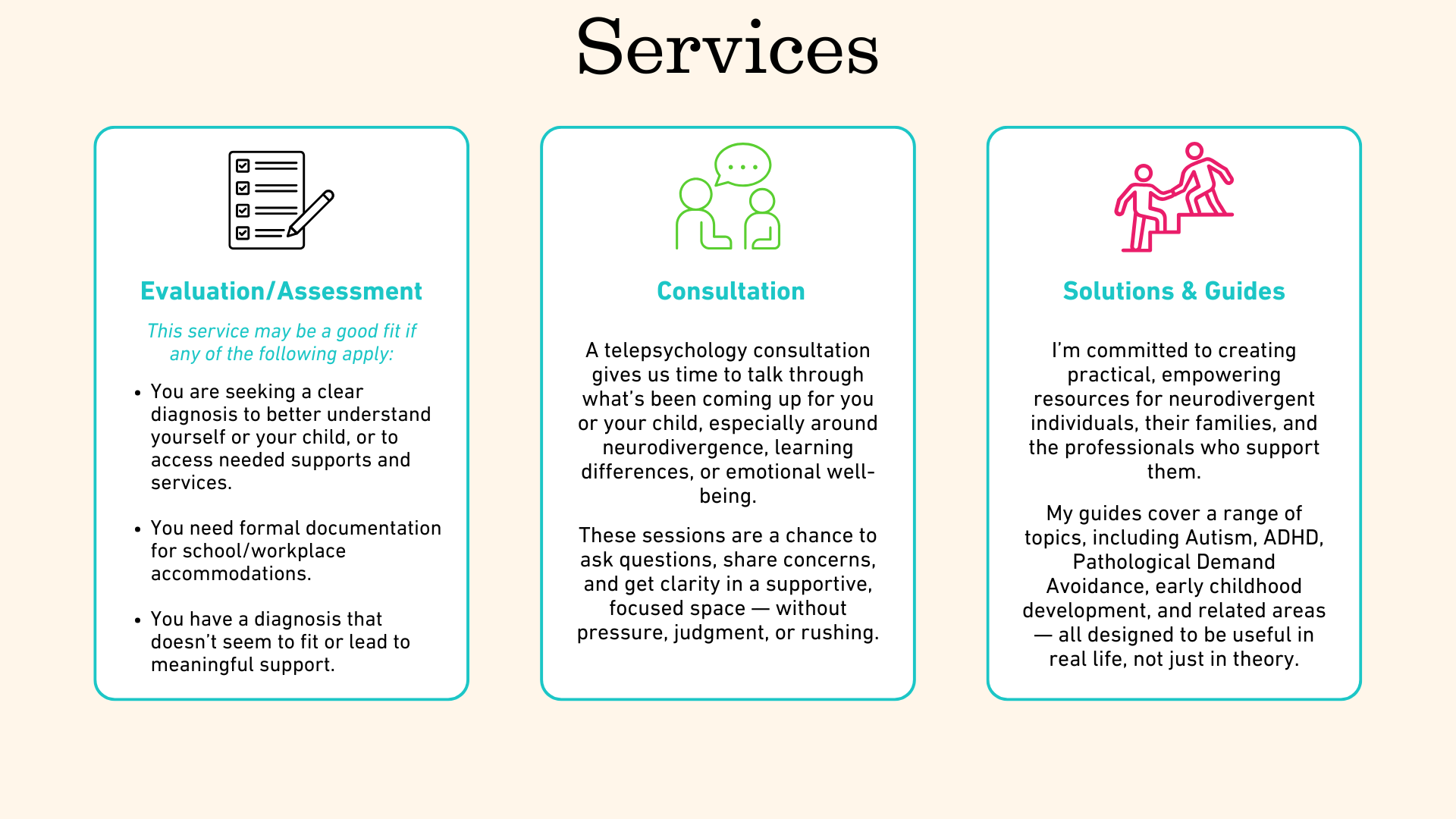 Services

Evaluation/Assessment

This service may be a good fit if any of the following apply:

• You are seeking a clear diagnosis to better understand yourself or your child, or to access needed supports and services.

• You need formal documentation for school/workplace accommodations.

• You have a diagnosis that doesn't seem to fit or lead to meaningful support.

Consultation

A telepsychology consultation gives us time to talk through what's been coming up for you or your child, especially around neurodivergence, learning differences, or emotional well-being.

These sessions are a chance to ask questions, share concerns, and get clarity in a supportive, focused space — without pressure, judgment, or rushing.

Solutions & Guides

I'm committed to creating practical, empowering resources for neurodivergent individuals, their families, and the professionals who support them.

My guides cover a range of topics, including Autism, ADHD, Pathological Demand Avoidance, early childhood development, and related areas — all designed to be useful in real life, not just in theory.