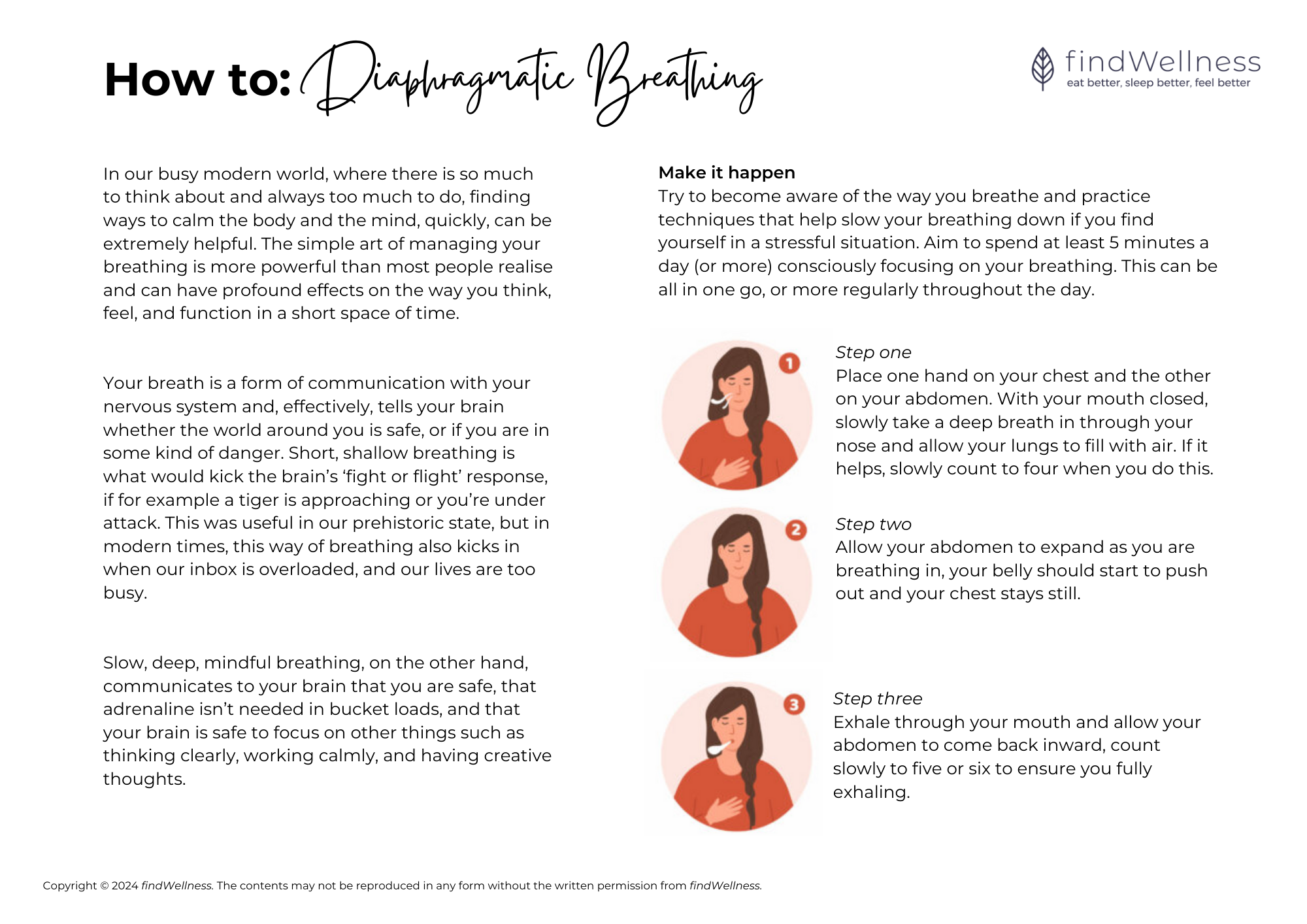 How to: Diaphragmatic Breathing

findWellness
eat better, sleep better, feel better

In our busy modern world, where there is so much to think about and always too much to do, finding ways to calm the body and the mind, quickly, can be extremely helpful. The simple art of managing your breathing is more powerful than most people realise and can have profound effects on the way you think, feel, and function in a short space of time.

Your breath is a form of communication with your nervous system and, effectively, tells your brain whether the world around you is safe, or if you are in some kind of danger. Short, shallow breathing is what would kick the brain's 'fight or flight' response, if for example a tiger is approaching or you're under attack. This was useful in our prehistoric state, but in modern times, this way of breathing also kicks in when our inbox is overloaded, and our lives are too busy.

Slow, deep, mindful breathing, on the other hand, communicates to your brain that you are safe, that adrenaline isn't needed in bucket loads, and that your brain is safe to focus on other things such as thinking clearly, working calmly, and having creative thoughts.

Make it happen
Try to become aware of the way you breathe and practice techniques that help slow your breathing down if you find yourself in a stressful situation. Aim to spend at least 5 minutes a day (or more) consciously focusing on your breathing. This can be all in one go, or more regularly throughout the day.

1

Step one
Place one hand on your chest and the other on your abdomen. With your mouth closed, slowly take a deep breath in through your nose and allow your lungs to fill with air. If it helps, slowly count to four when you do this.

2

Step two
Allow your abdomen to expand as you are breathing in, your belly should start to push out and your chest stays still.

3

Step three
Exhale through your mouth and allow your abdomen to come back inward, count slowly to five or six to ensure you fully exhaling.

Copyright © 2024 findWellness. The contents may not be reproduced in any form without the written permission from findWellness.