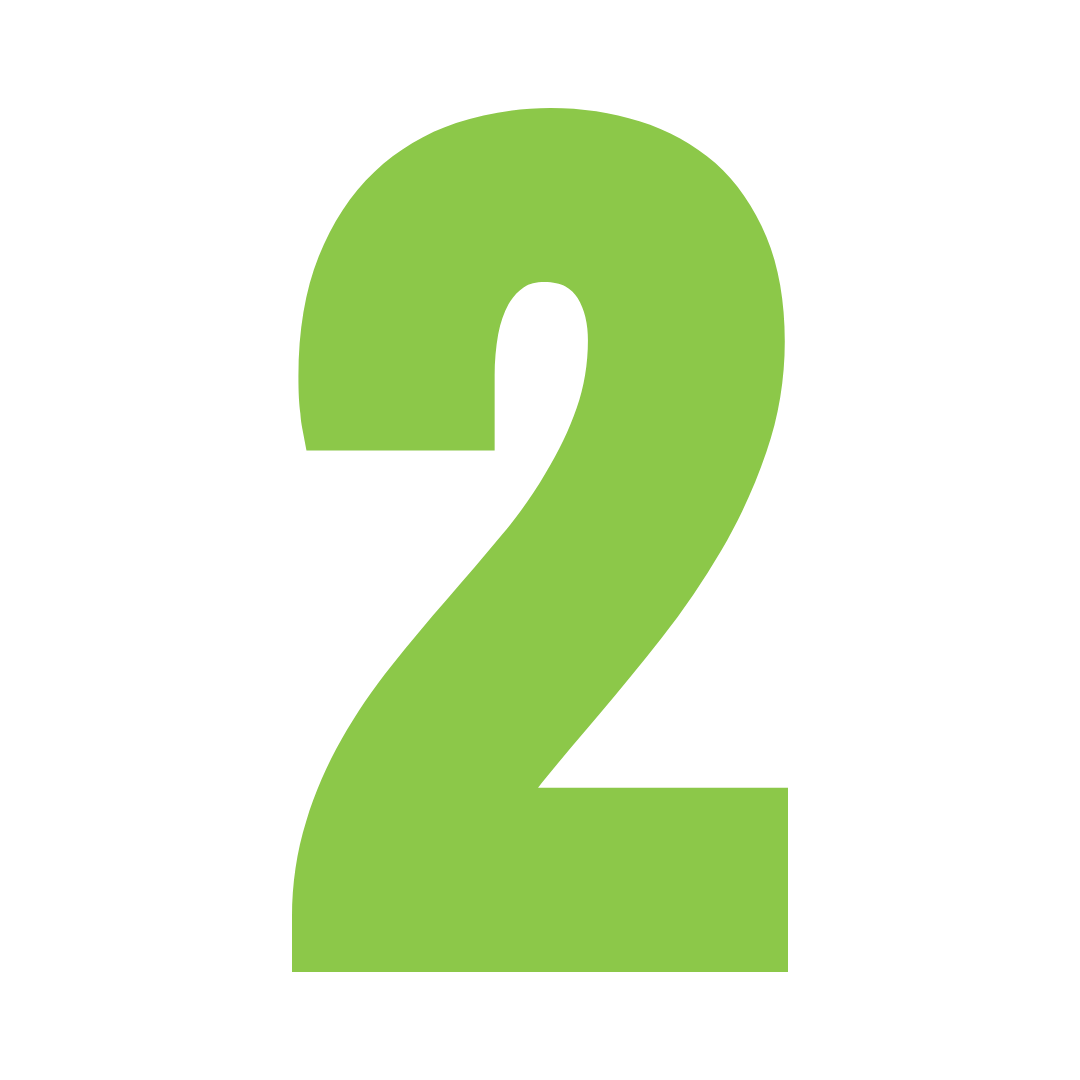 2