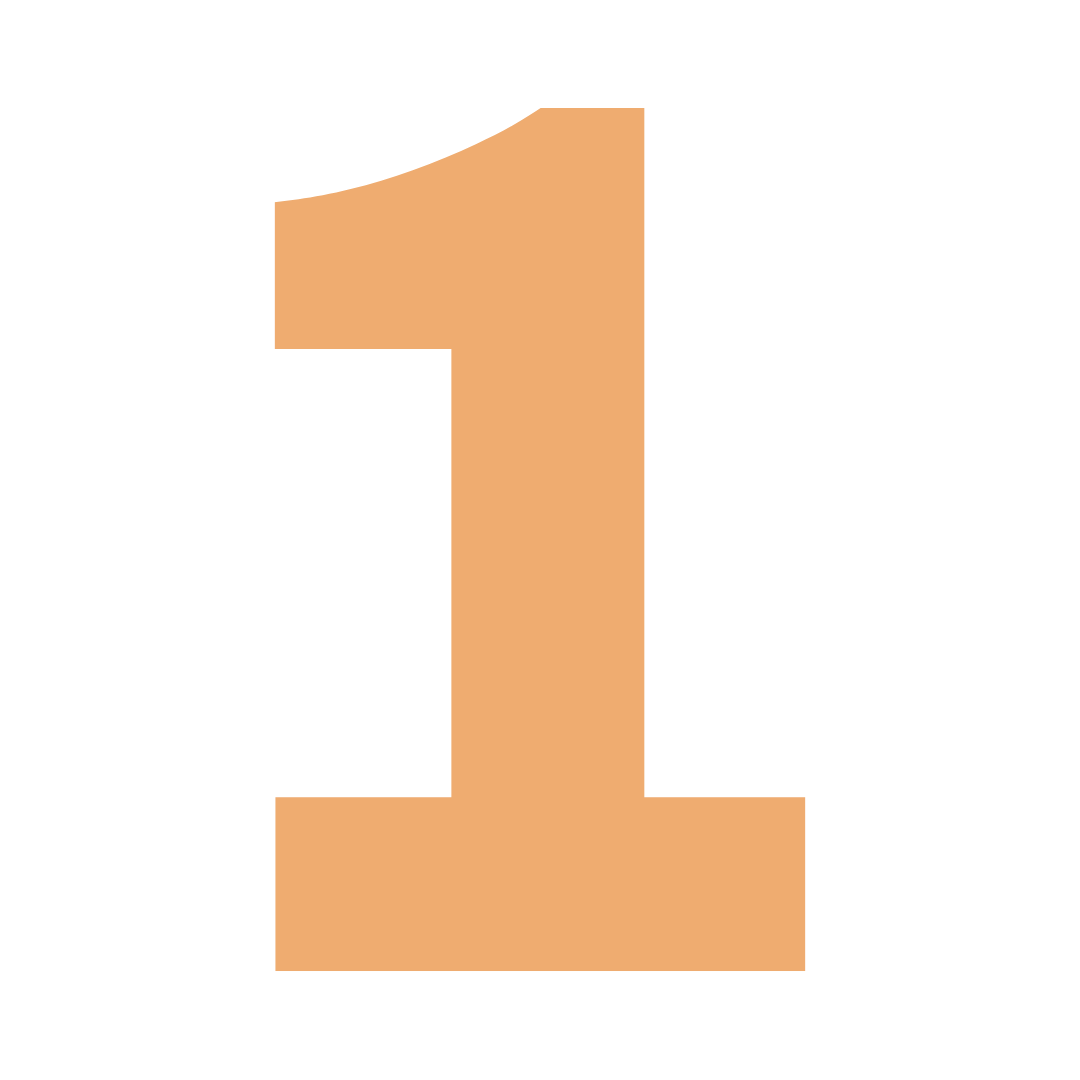 1