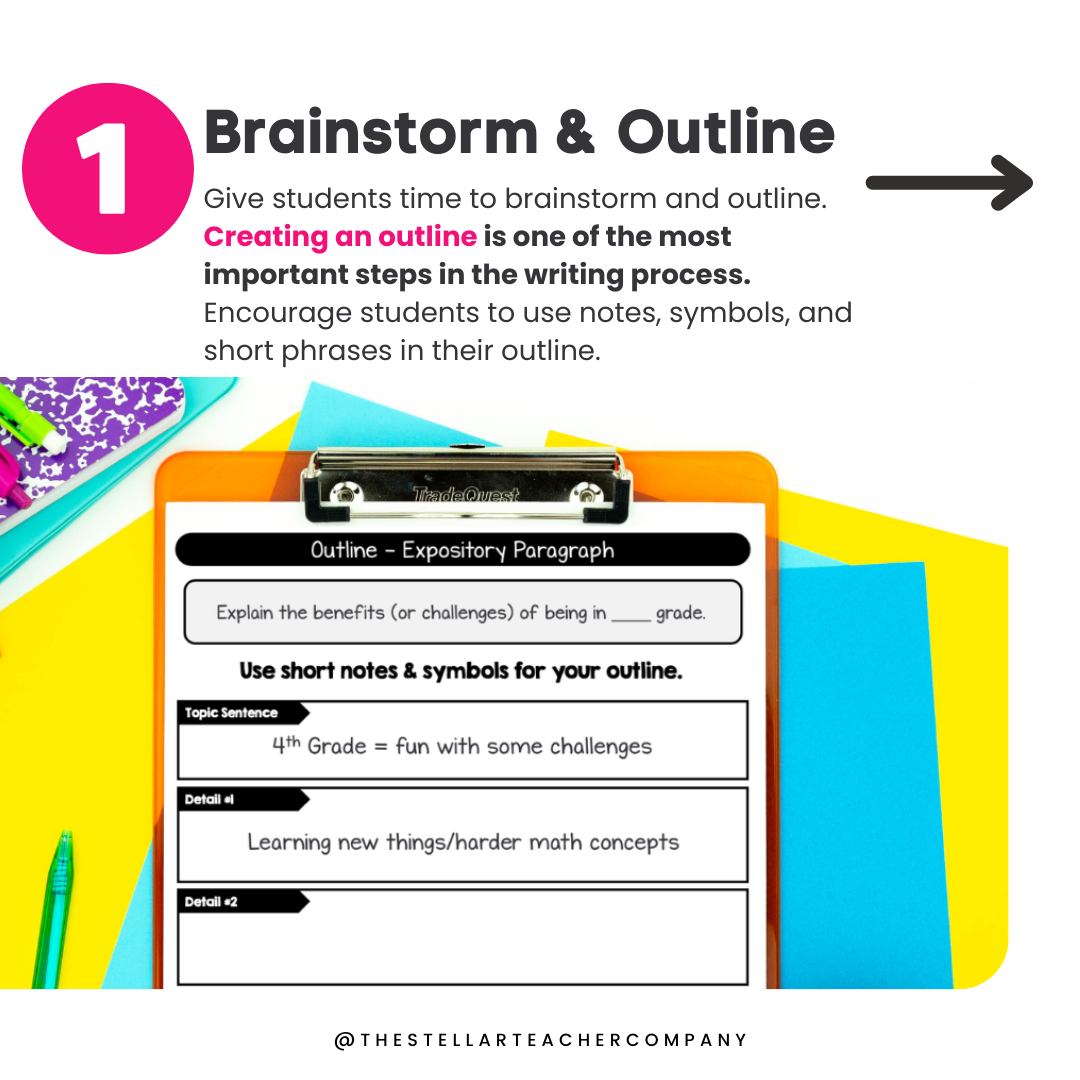 1

Brainstorm & Outline

Give students time to brainstorm and outline. Creating an outline is one of the most important steps in the writing process. Encourage students to use notes, symbols, and short phrases in their outline.

TradeQuest

Outline - Expository Paragraph

Explain the benefits (or challenges) of being in ____ grade.

Use short notes & symbols for your outline.

Topic Sentence

$4^{th}$ Grade = fun with some challenges

Detail #1

Learning new things/harder math concepts

Detail #2

@THESTELLARTEACHERCOMPANY