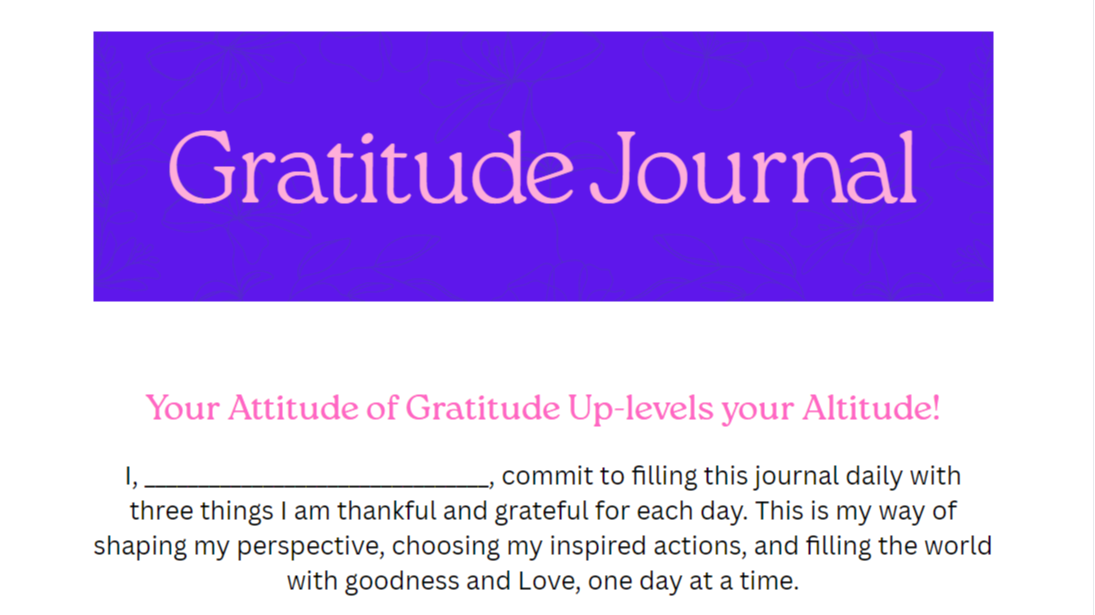 Gratitude Journal

Your Attitude of Gratitude Up-levels your Altitude!

I, ____, commit to filling this journal daily with three things I am thankful and grateful for each day. This is my way of shaping my perspective, choosing my inspired actions, and filling the world with goodness and Love, one day at a time.