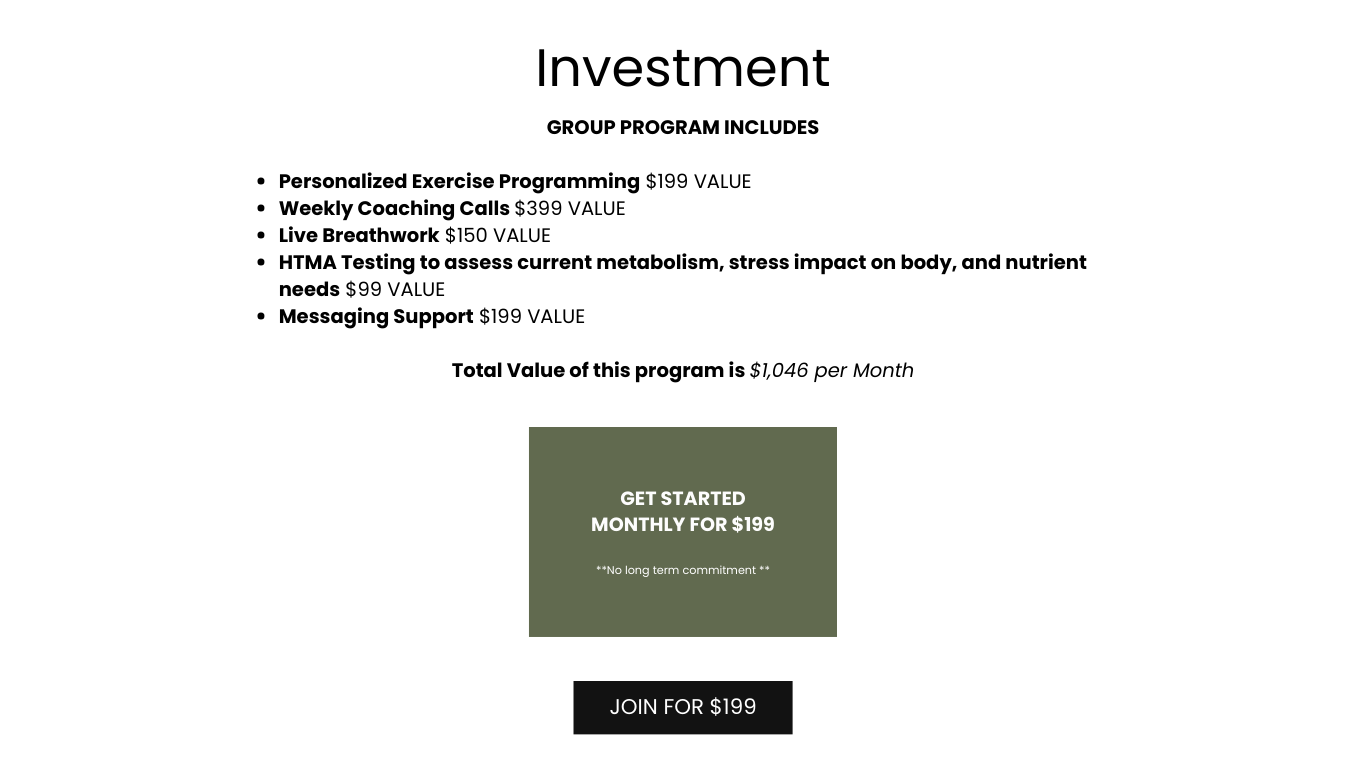 Investment

GROUP PROGRAM INCLUDES

• Personalized Exercise Programming $199 VALUE
• Weekly Coaching Calls $399 VALUE
• Live Breathwork $150 VALUE
• HTMA Testing to assess current metabolism, stress impact on body, and nutrient needs $99 VALUE
• Messaging Support $199 VALUE

Total Value of this program is $1,046 per Month

GET STARTED
MONTHLY FOR $199

**No long term commitment **

JOIN FOR $199