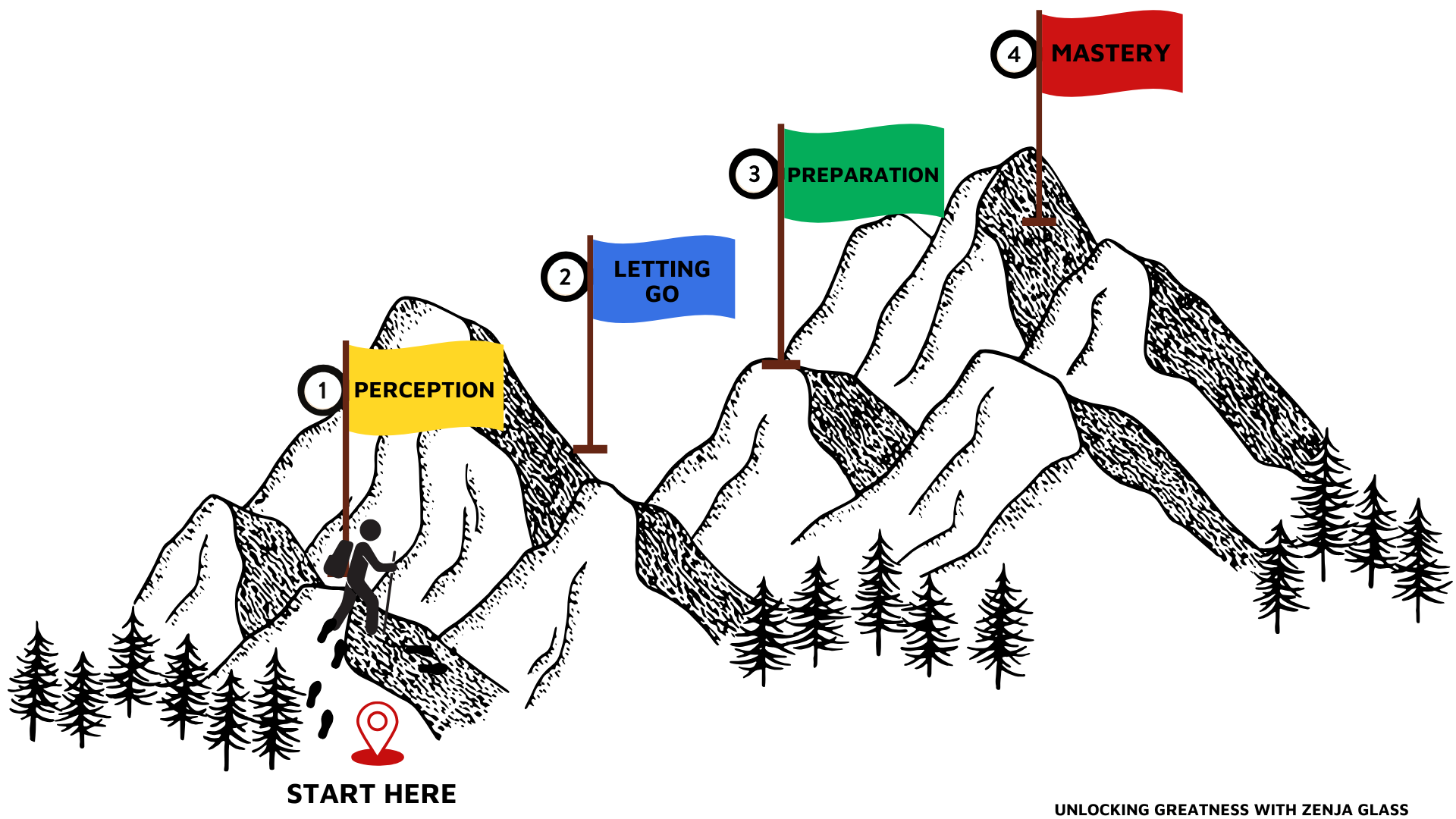 4 MASTERY

3 PREPARATION

2 LETTING GO

1 PERCEPTION

START HERE

UNLOCKING GREATNESS WITH ZENJA GLASS