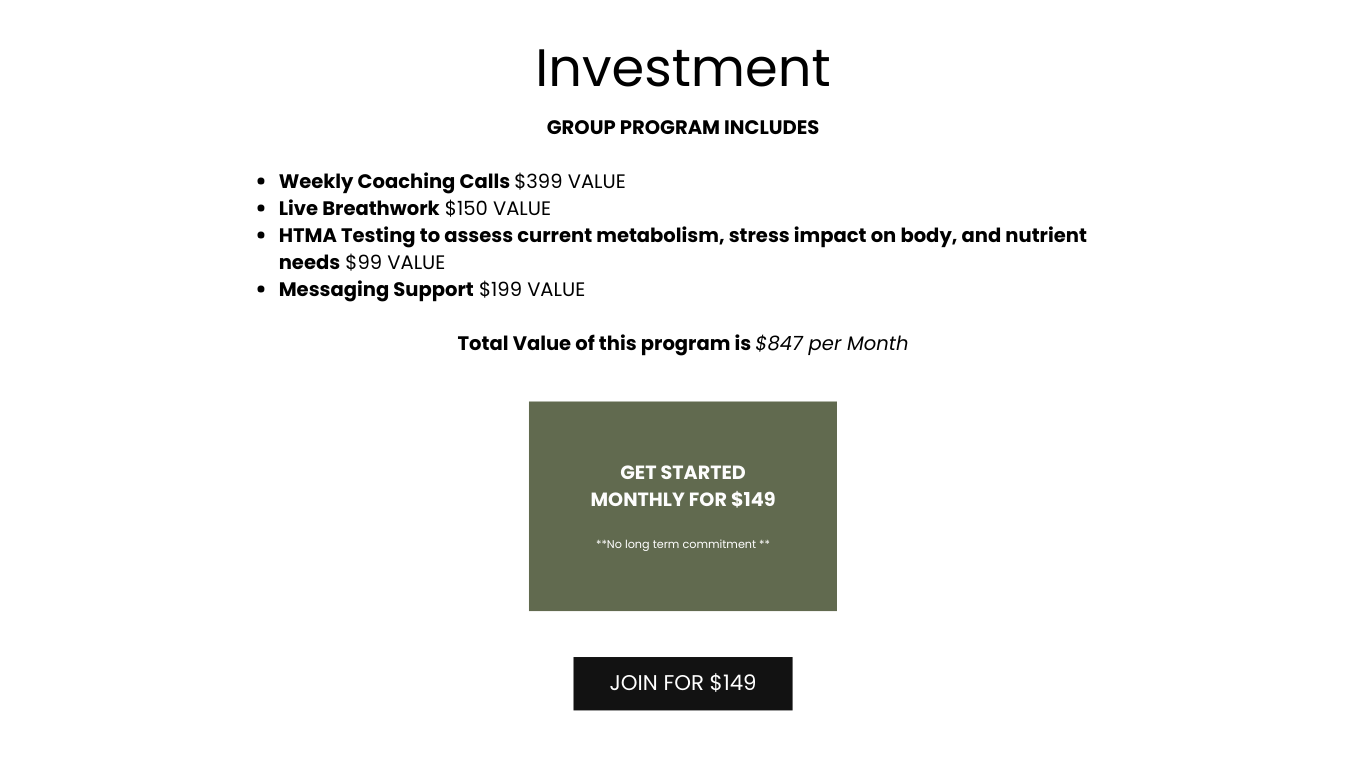 Investment

GROUP PROGRAM INCLUDES

• Weekly Coaching Calls $399 VALUE
• Live Breathwork $150 VALUE
• HTMA Testing to assess current metabolism, stress impact on body, and nutrient needs $99 VALUE
• Messaging Support $199 VALUE

Total Value of this program is $847 per Month

GET STARTED
MONTHLY FOR $149

**No long term commitment **

JOIN FOR $149