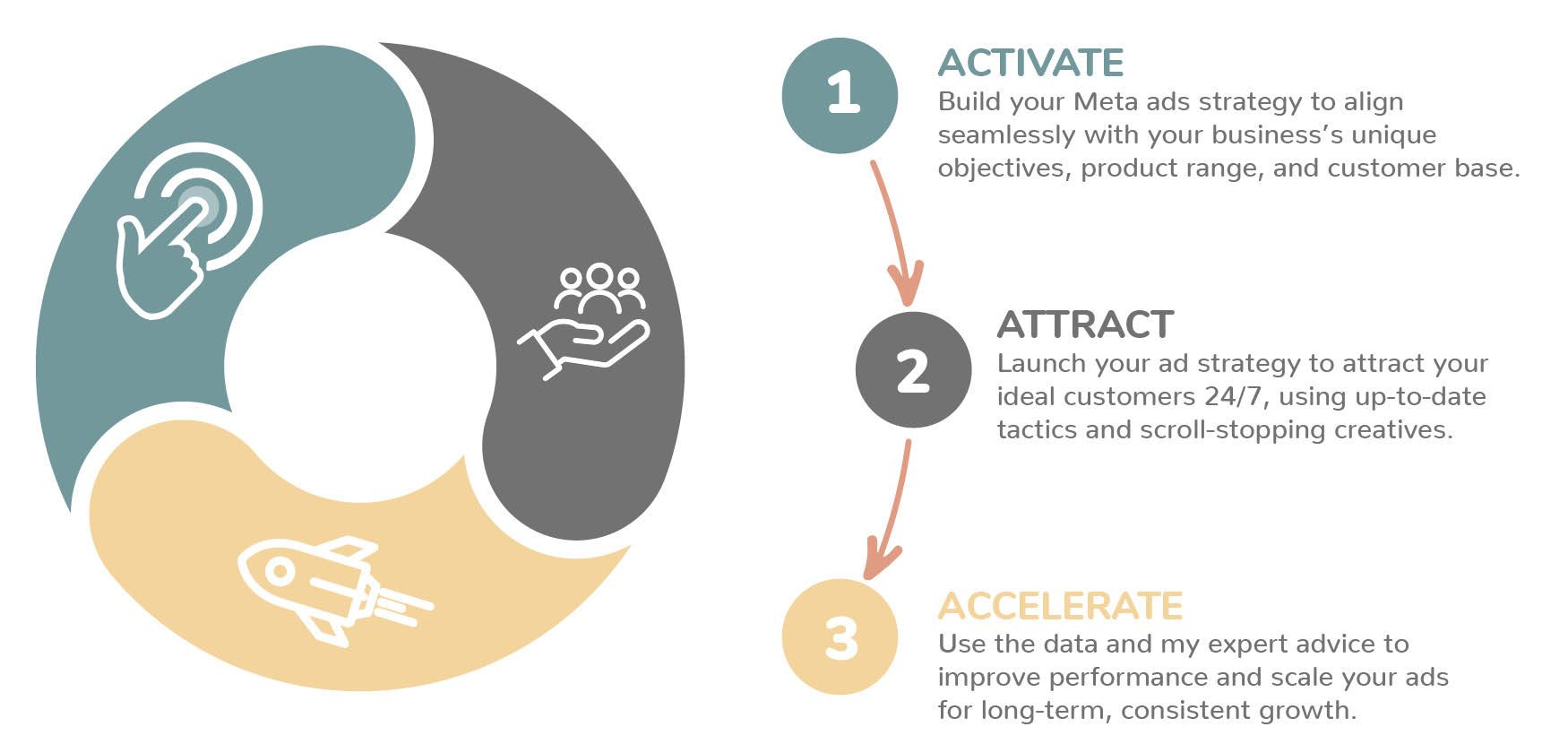 1

ACTIVATE
Build your Meta ads strategy to align seamlessly with your business's unique objectives, product range, and customer base.

2

ATTRACT
Launch your ad strategy to attract your ideal customers 24/7, using up-to-date tactics and scroll-stopping creatives.

3

ACCELERATE
Use the data and my expert advice to improve performance and scale your ads for long-term, consistent growth.