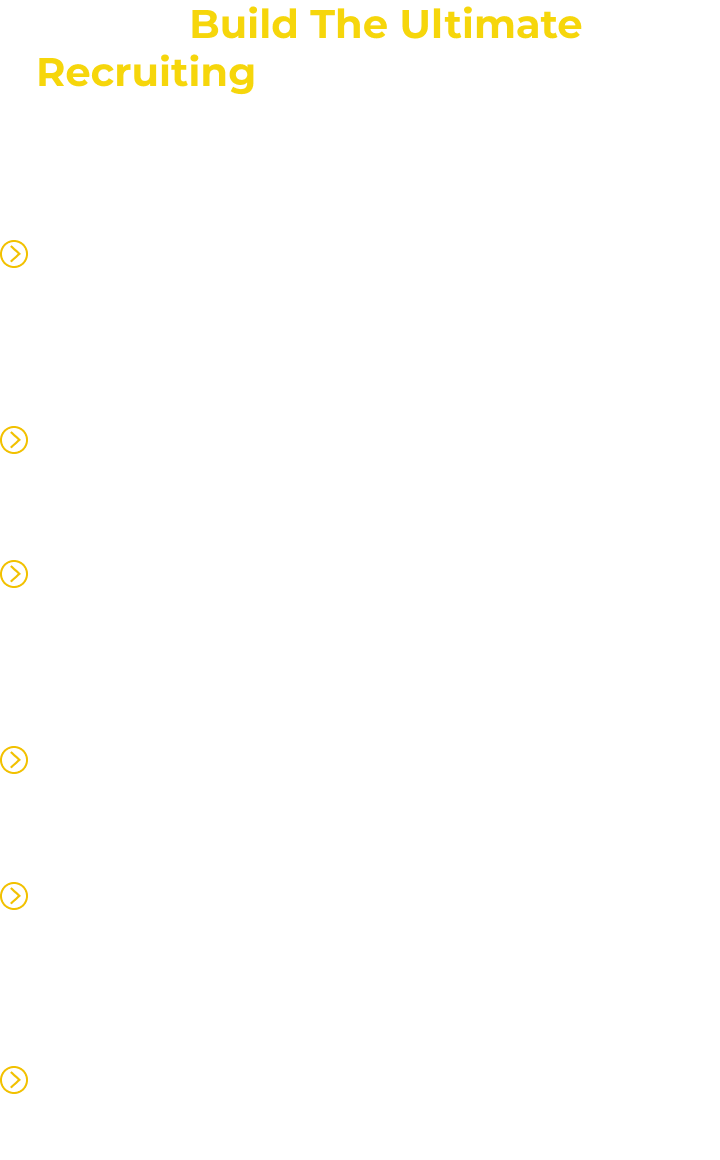 Build The Ultimate Recruiting