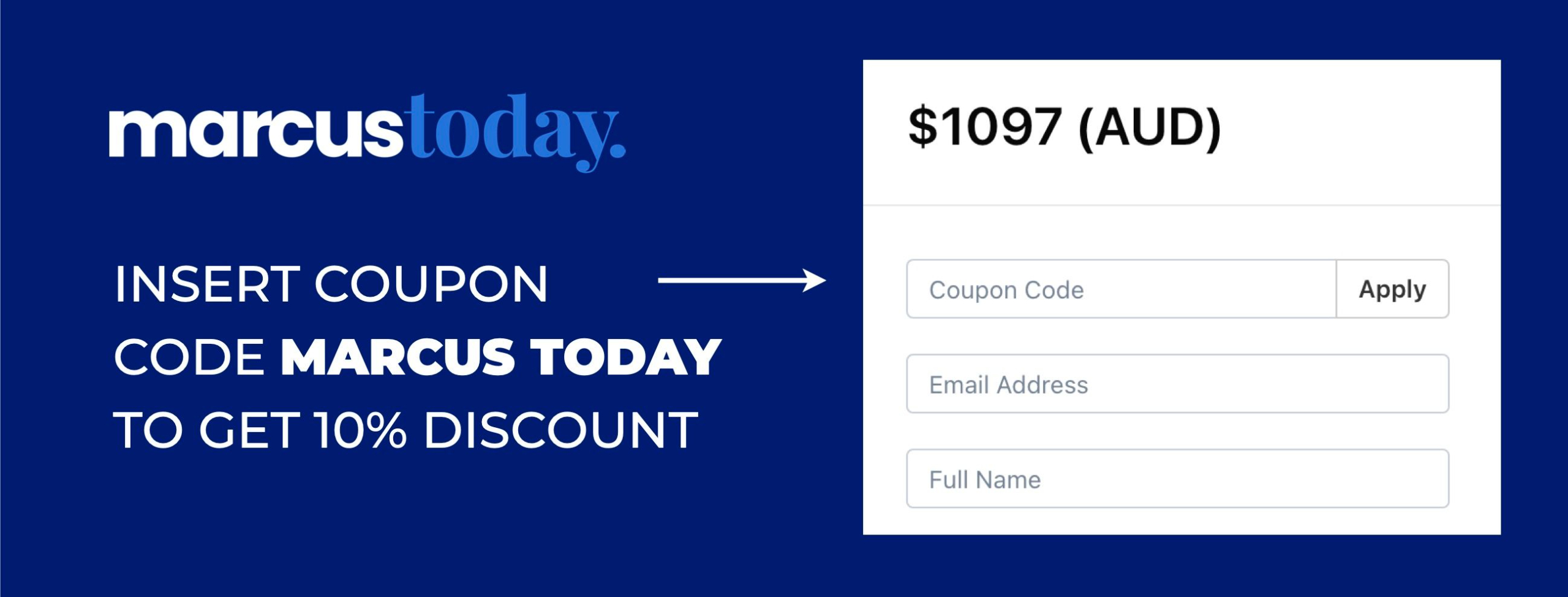 marcustoday.

INSERT COUPON CODE MARCUS TODAY TO GET 10% DISCOUNT

$1097 (AUD)

Coupon Code
Apply

Email Address

Full Name