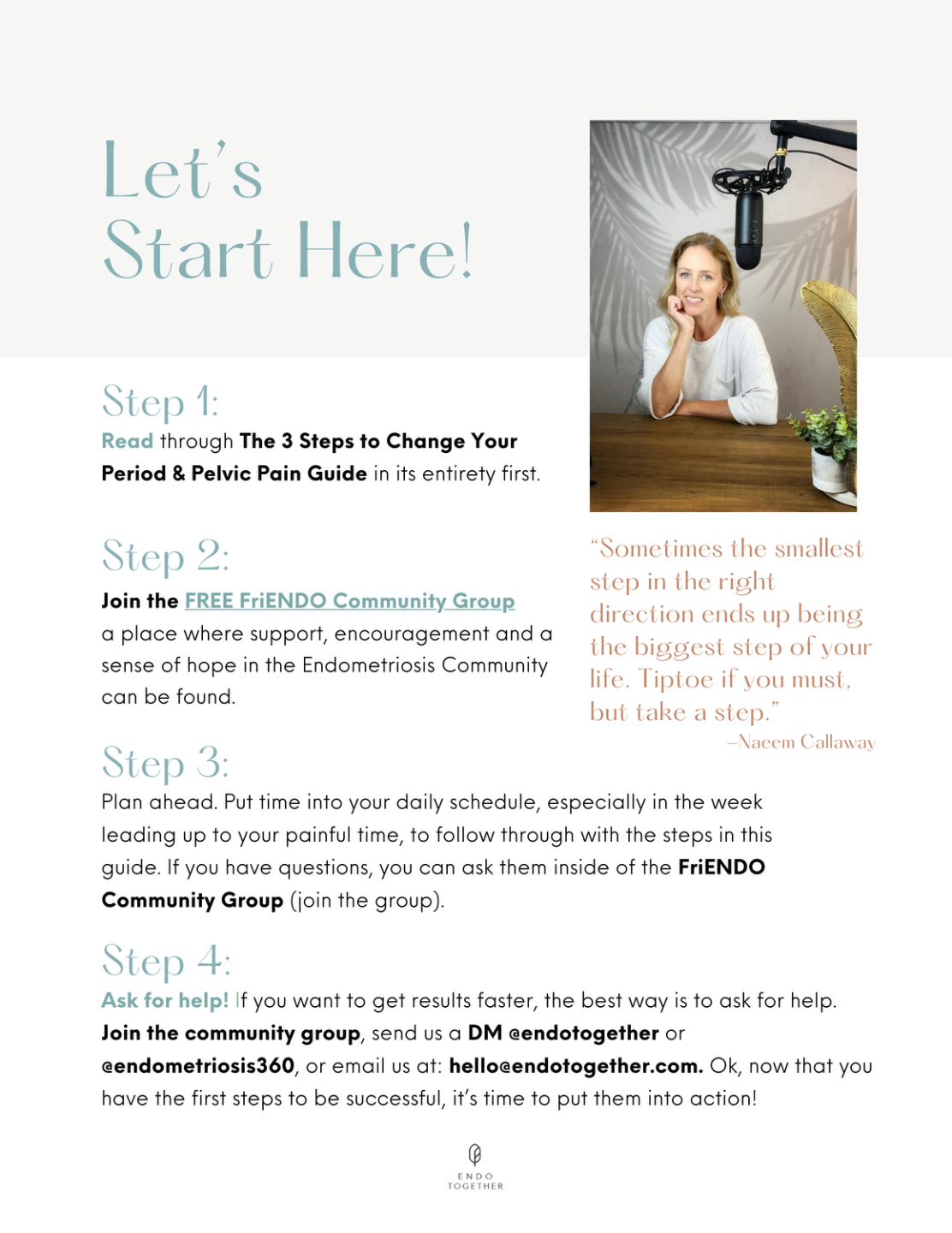 Let's Start Here!

Step 1:
Read through The 3 Steps to Change Your Period & Pelvic Pain Guide in its entirety first.

Step 2:
Join the FREE FriENDO Community Group a place where support, encouragement and a sense of hope in the Endometriosis Community can be found.

"Sometimes the smallest step in the right direction ends up being the biggest step of your life. Tiptoe if you must, but take a step."
–Naeem Callaway

Step 3:
Plan ahead. Put time into your daily schedule, especially in the week leading up to your painful time, to follow through with the steps in this guide. If you have questions, you can ask them inside of the FriENDO Community Group (join the group).

Step 4:
Ask for help! If you want to get results faster, the best way is to ask for help. Join the community group, send us a DM @endotogether or @endometriosis360, or email us at: hello@endotogether.com. Ok, now that you have the first steps to be successful, it's time to put them into action!

ENDO TOGETHER