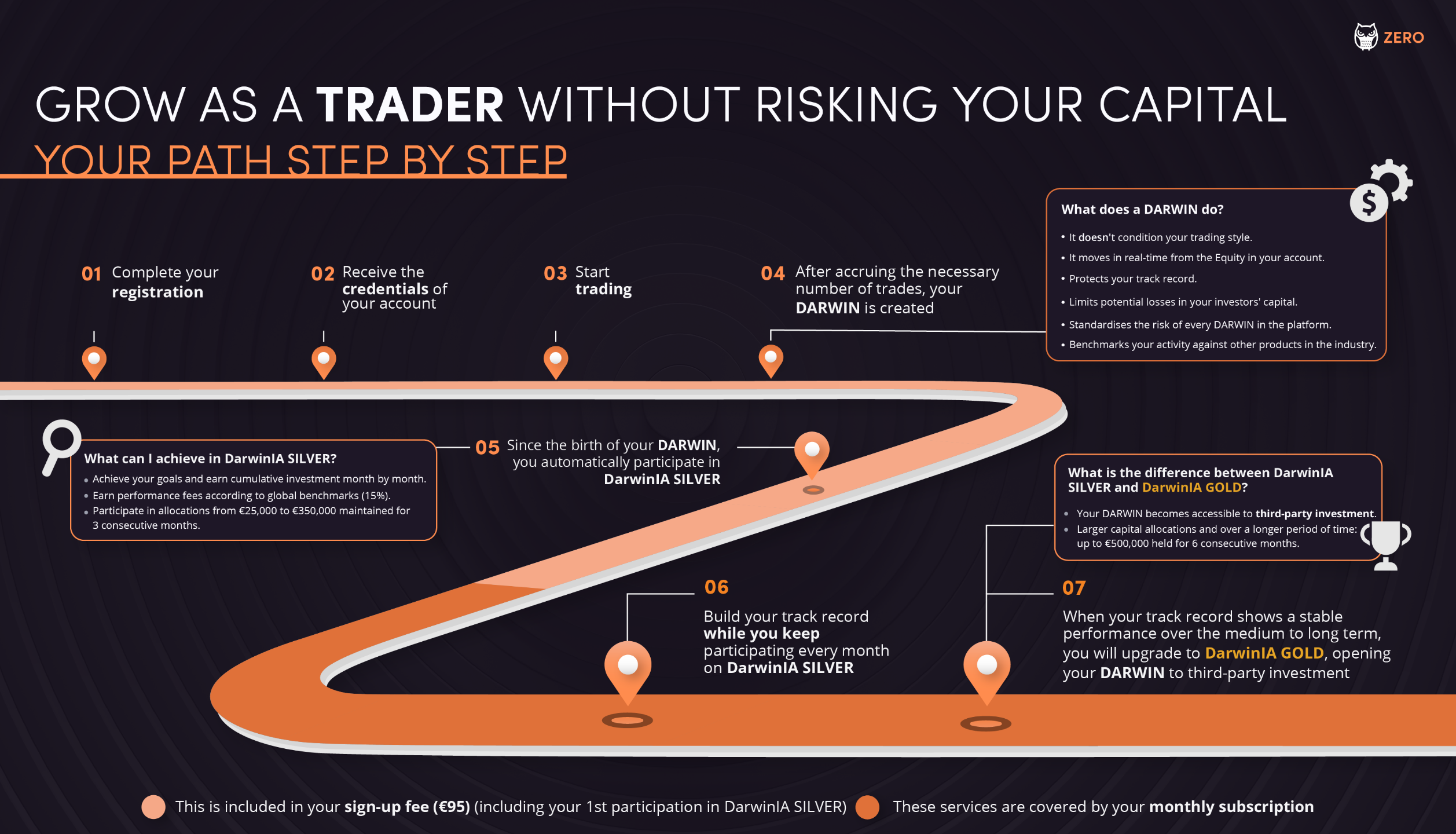 ZERO

GROW AS A TRADER WITHOUT RISKING YOUR CAPITAL
YOUR PATH STEP BY STEP

01 Complete your registration

02 Receive the credentials of your account

03 Start trading

04 After accruing the necessary number of trades, your DARWIN is created

What does a DARWIN do?
• It doesn't condition your trading style.
• It moves in real-time from the Equity in your account.
• Protects your track record.
• Limits potential losses in your investors' capital.
• Standardises the risk of every DARWIN in the platform.
• Benchmarks your activity against other products in the industry.

What can I achieve in DarwinIA SILVER?
• Achieve your goals and earn cumulative investment month by month.
• Earn performance fees according to global benchmarks (15%).
• Participate in allocations from €25,000 to €350,000 maintained for 3 consecutive months.

05 Since the birth of your DARWIN, you automatically participate in DarwinIA SILVER

What is the difference between DarwinIA SILVER and DarwinIA GOLD?
• Your DARWIN becomes accessible to third-party investment.
• Larger capital allocations and over a longer period of time: up to €500,000 held for 6 consecutive months.

06
Build your track record while you keep participating every month on DarwinIA SILVER

07
When your track record shows a stable performance over the medium to long term, you will upgrade to DarwinIA GOLD, opening your DARWIN to third-party investment

This is included in your sign-up fee (€95) (including your 1st participation in DarwinIA SILVER)   These services are covered by your monthly subscription